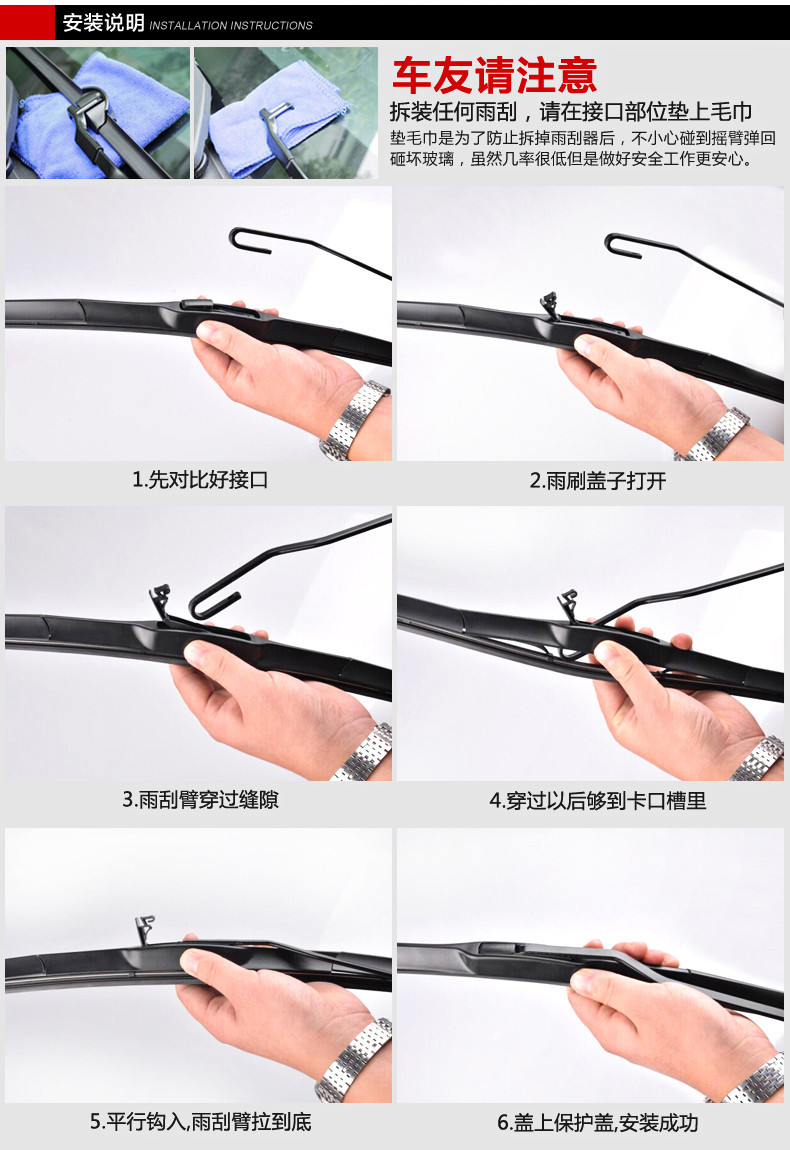 安装说明 INSTALLATION INSTRUCTIONS

车友请注意

拆装任何雨刮，请在接口部位垫上毛巾

垫毛巾是为了防止拆掉雨刮器后，不小心碰到摇臂弹回砸坏玻璃，虽然几率很低但是做好安全工作更安心。

1.先对比好接口

2.雨刷盖子打开

3.雨刮臂穿过缝隙

4.穿过以后够到卡口槽里

5.平行钩入,雨刮臂拉到底

6.盖上保护盖,安装成功