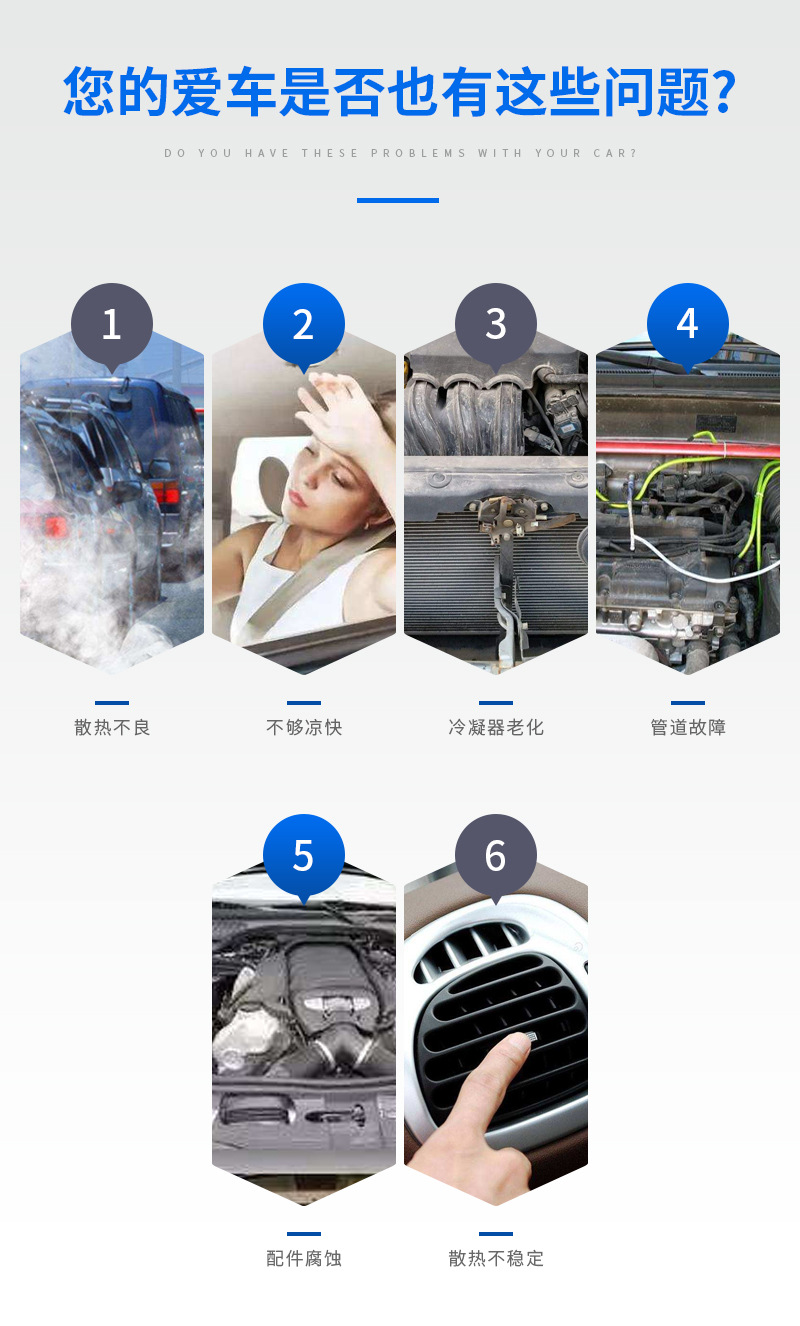 您的爱车是否也有这些问题?

DO YOU HAVE THESE PROBLEMS WITH YOUR CAR?

1

散热不良

2

不够凉快

3

冷凝器老化

4

管道故障

5

配件腐蚀

6

散热不稳定