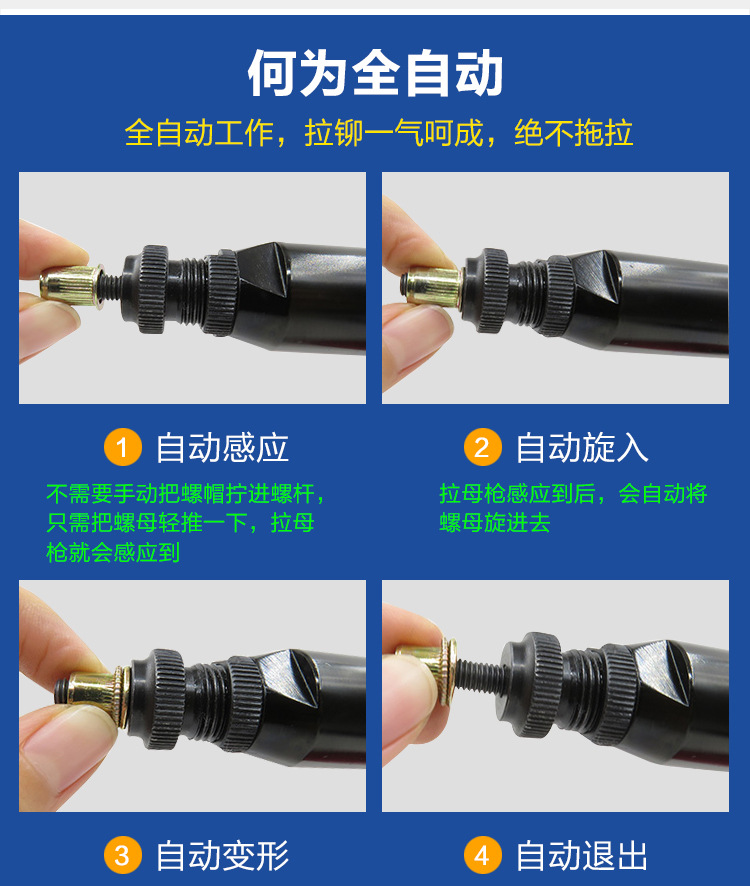 何为全自动

全自动工作，拉铆一气呵成，绝不拖拉

1 自动感应

不需要手动把螺帽拧进螺杆，只需把螺母轻推一下，拉母枪就会感应到

2 自动旋入

拉母枪感应到后，会自动将螺母旋进去

3 自动变形

4 自动退出