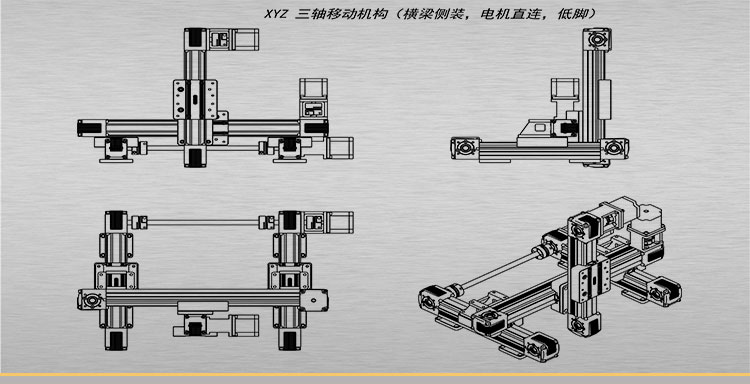 XYZ 三轴移动机构（横梁侧装，电机直连，低脚）