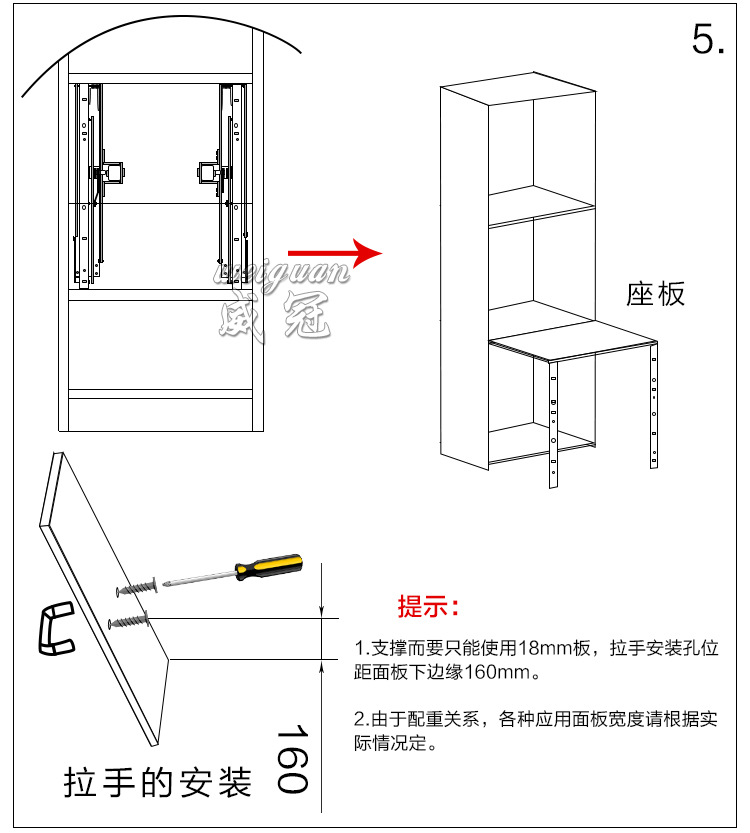 5.

weiguan
威冠

座板

提示：

1.支撑而要只能使用18mm板，拉手安装孔位距面板下边缘160mm。

2.由于配重关系，各种应用面板宽度请根据实际情况定。

160

拉手的安装