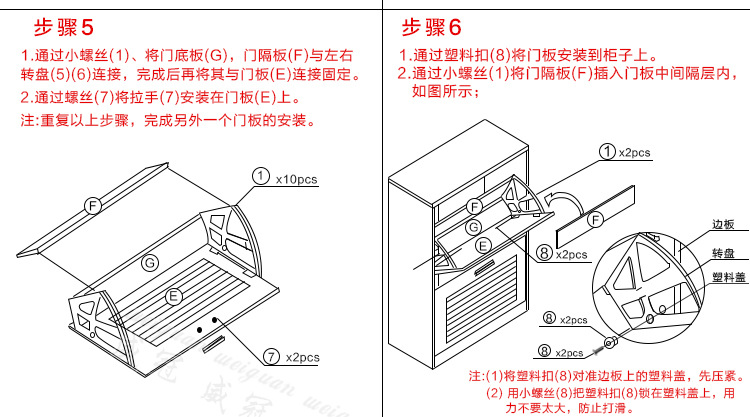 步骤5

1.通过小螺丝(1)、将门底板(G)，门隔板(F)与左右转盘(5)(6)连接，完成后再将其与门板(E)连接固定。

2.通过螺丝(7)将拉手(7)安装在门板(E)上。

注:重复以上步骤，完成另外一个门板的安装。

1 x10pcs

F

G

E

7 x2pcs

威冠 weiguan

步骤6

1.通过塑料扣(8)将门板安装到柜子上。

2.通过小螺丝(1)将门隔板(F)插入门板中间隔层内，如图所示；

1 x2pcs

F

G

E

F

8 x2pcs

边板

转盘

塑料盖

8 x2pcs

8 x2pcs

注:(1)将塑料扣(8)对准边板上的塑料盖，先压紧。

(2) 用小螺丝(8)把塑料扣(8)锁在塑料盖上，用力不要太大，防止打滑。