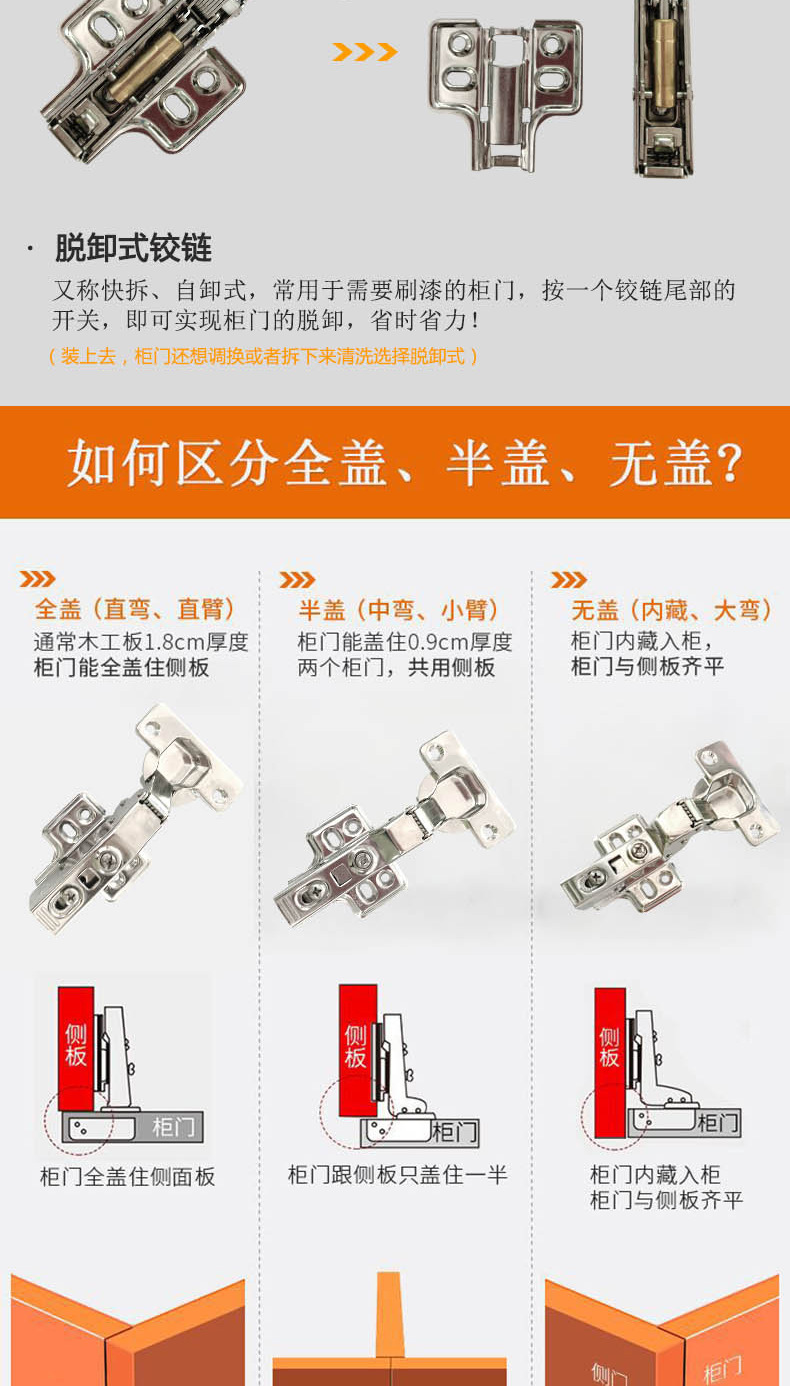 · 脱卸式铰链

又称快拆、自卸式，常用于需要刷漆的柜门，按一个铰链尾部的开关，即可实现柜门的脱卸，省时省力！

（装上去，柜门还想调换或者拆下来清洗选择脱卸式）

如何区分全盖、半盖、无盖？

全盖（直弯、直臂）
通常木工板1.8cm厚度
柜门能全盖住侧板

侧板
柜门

柜门全盖住侧面板

半盖（中弯、小臂）
柜门能盖住0.9cm厚度
两个柜门，共用侧板

侧板
柜门

柜门跟侧板只盖住一半

无盖（内藏、大弯）
柜门内藏入柜，
柜门与侧板齐平

侧板
柜门

柜门内藏入柜
柜门与侧板齐平

侧门
柜门