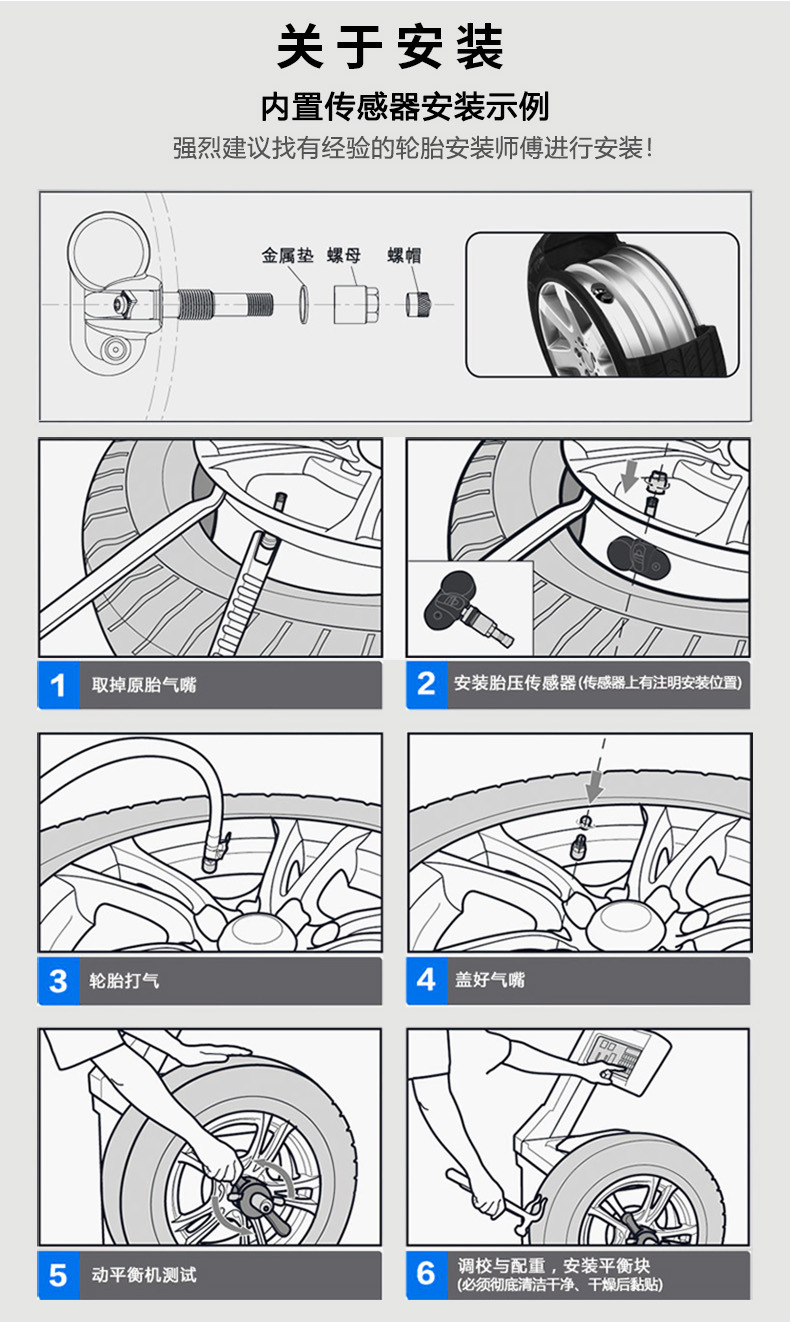 关于安装

内置传感器安装示例

强烈建议找有经验的轮胎安装师傅进行安装!

金属垫 螺母 螺帽

1 取掉原胎气嘴

2 安装胎压传感器(传感器上有注明安装位置)

3 轮胎打气

4 盖好气嘴

5 动平衡机测试

6 调校与配重，安装平衡块 (必须彻底清洁干净、干燥后黏贴)