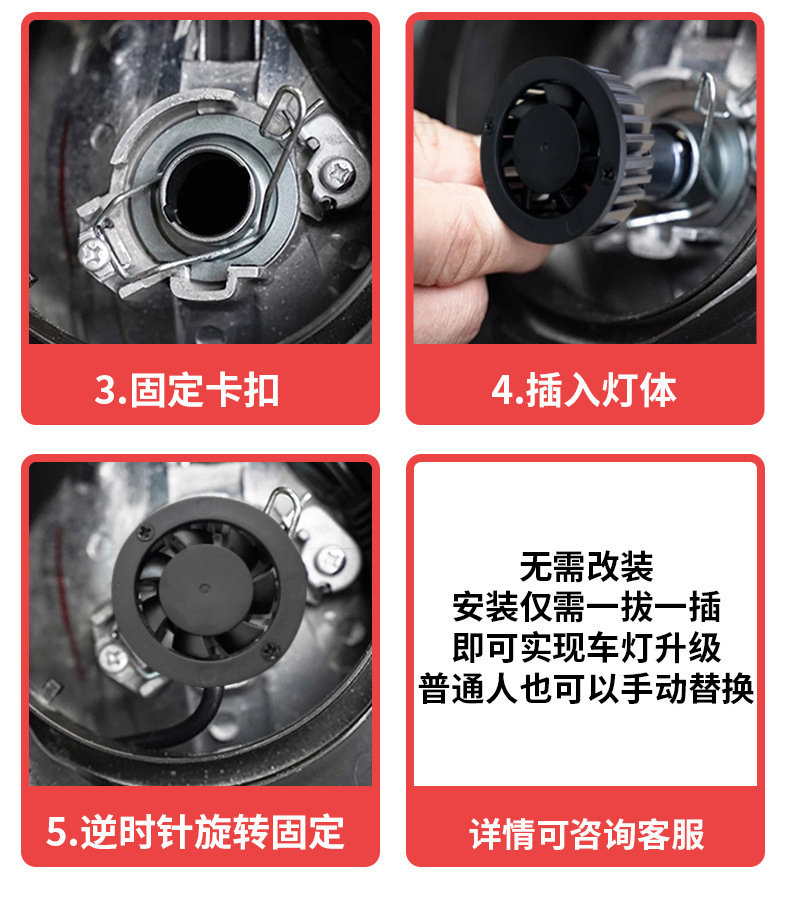 3.固定卡扣

4.插入灯体

5.逆时针旋转固定

无需改装
安装仅需一拔一插
即可实现车灯升级
普通人也可以手动替换

详情可咨询客服