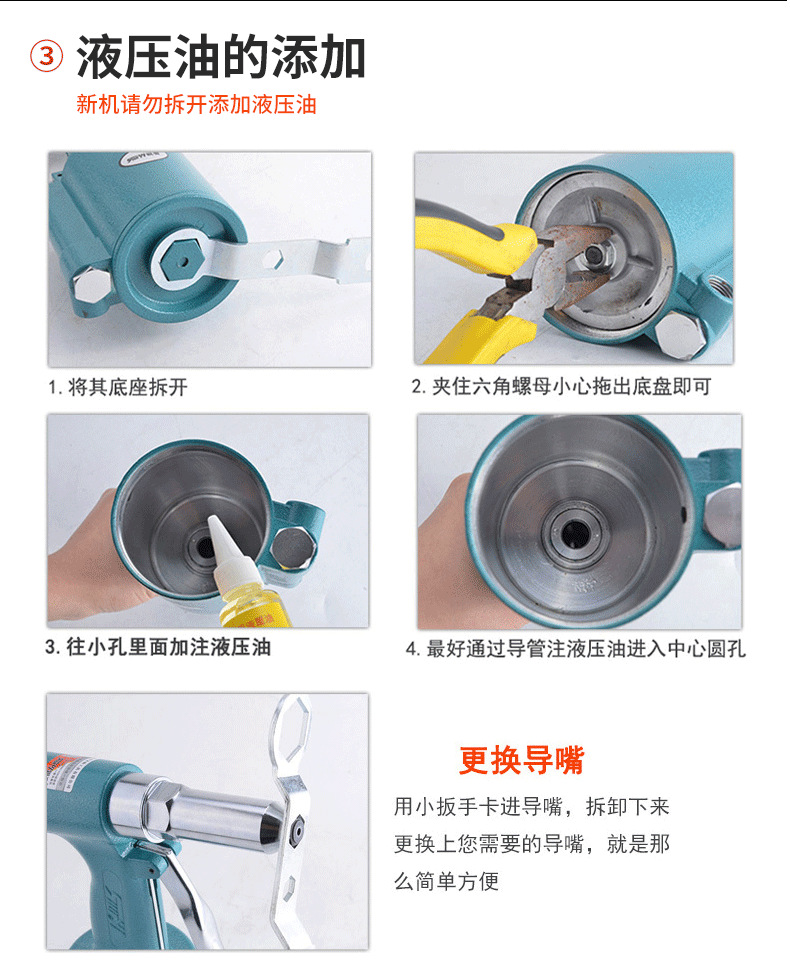 ③ 液压油的添加

新机请勿拆开添加液压油

1. 将其底座拆开

2. 夹住六角螺母小心拖出底盘即可

3. 往小孔里面加注液压油

4. 最好通过导管注液压油进入中心圆孔

更换导嘴

用小扳手卡进导嘴，拆卸下来更换上您需要的导嘴，就是那么简单方便