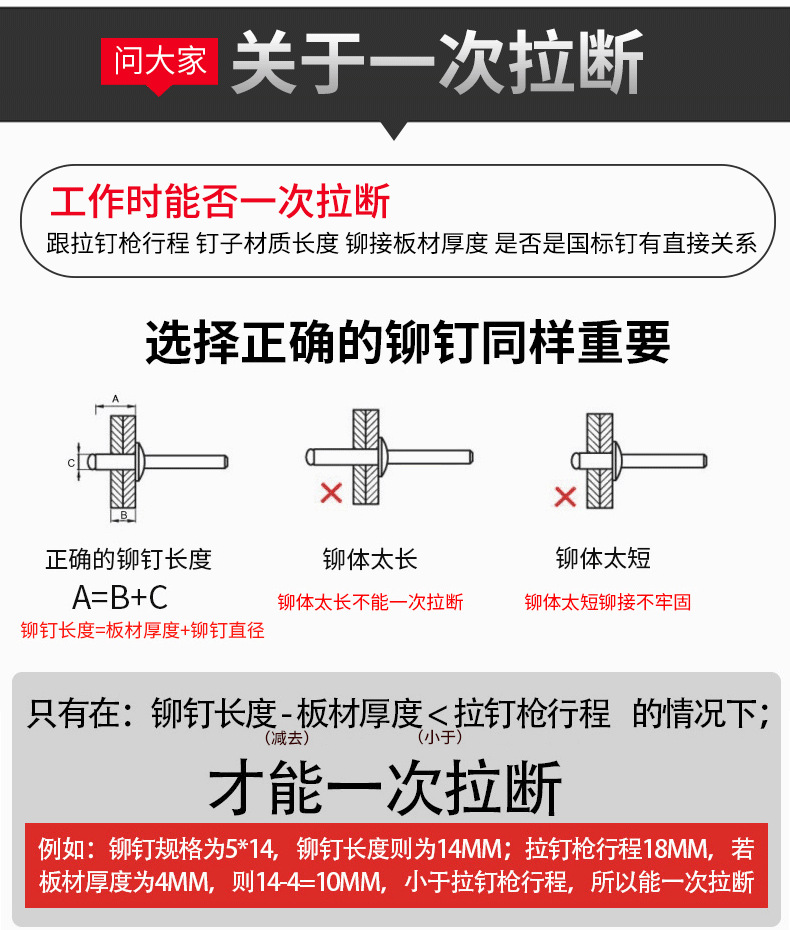 问大家 关于一次拉断

工作时能否一次拉断
跟拉钉枪行程 钉子材质长度 铆接板材厚度 是否是国标钉有直接关系

选择正确的铆钉同样重要

A
C
B

正确的铆钉长度
A=B+C
铆钉长度=板材厚度+铆钉直径

铆体太长
铆体太长不能一次拉断

铆体太短
铆体太短铆接不牢固

只有在：铆钉长度-板材厚度<拉钉枪行程 的情况下；
(减去) (小于)

才能一次拉断

例如：铆钉规格为5*14，铆钉长度则为14MM；拉钉枪行程18MM，若板材厚度为4MM，则14-4=10MM，小于拉钉枪行程，所以能一次拉断