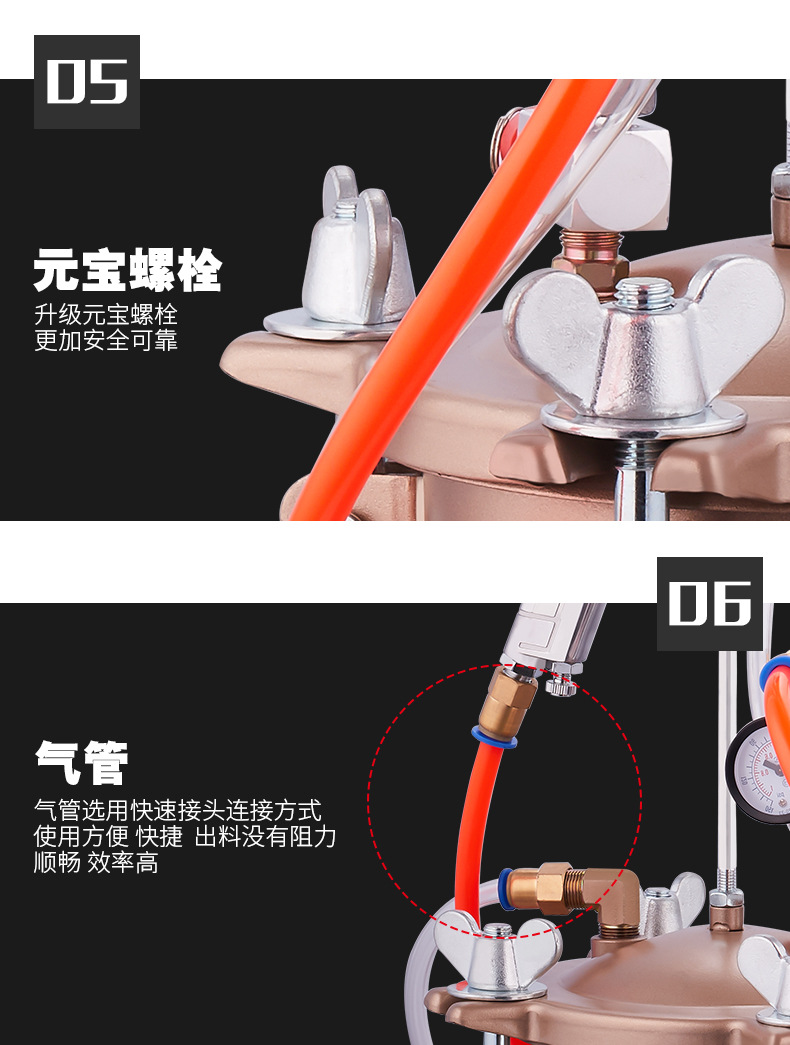 05

元宝螺栓

升级元宝螺栓
更加安全可靠

06

气管

气管选用快速接头连接方式
使用方便 快捷 出料没有阻力
顺畅 效率高