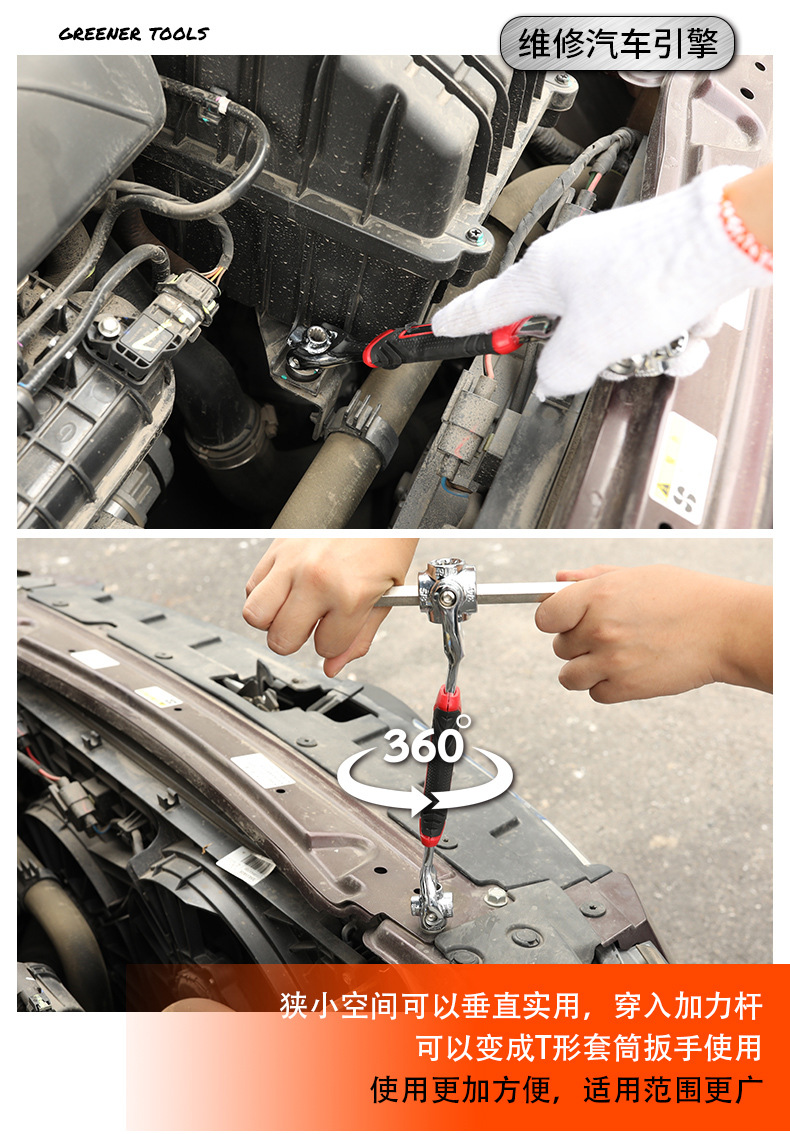 GREENER TOOLS

维修汽车引擎

360°

狭小空间可以垂直实用，穿入加力杆
可以变成T形套筒扳手使用
使用更加方便，适用范围更广