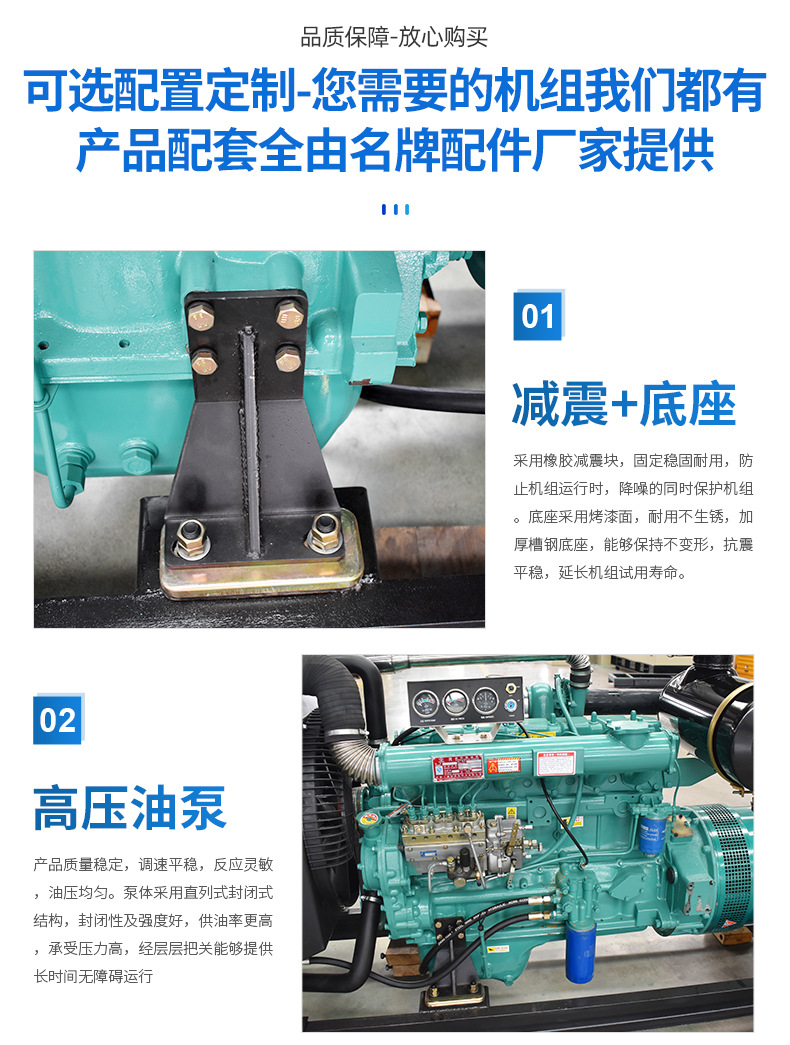 品质保障-放心购买

可选配置定制-您需要的机组我们都有
产品配套全由名牌配件厂家提供

01

减震+底座

采用橡胶减震块，固定稳固耐用，防止机组运行时，降噪的同时保护机组。底座采用烤漆面，耐用不生锈，加厚槽钢底座，能够保持不变形，抗震平稳，延长机组试用寿命。

02

高压油泵

产品质量稳定，调速平稳，反应灵敏，油压均匀。泵体采用直列式封闭式结构，封闭性及强度好，供油率更高，承受压力高，经层层把关能够提供长时间无障碍运行