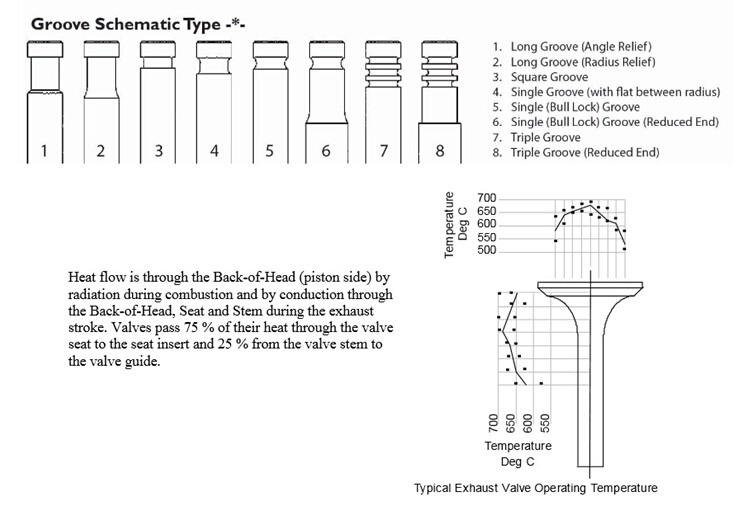 Groove Schematic Type -*-

1 2 3 4 5 6 7 8

1. Long Groove (Angle Relief)
2. Long Groove (Radius Relief)
3. Square Groove
4. Single Groove (with flat between radius)
5. Single (Bull Lock) Groove
6. Single (Bull Lock) Groove (Reduced End)
7. Triple Groove
8. Triple Groove (Reduced End)

Temperature Deg C
700
650
600
550
500

Heat flow is through the Back-of-Head (piston side) by radiation during combustion and by conduction through the Back-of-Head, Seat and Stem during the exhaust stroke. Valves pass 75 % of their heat through the valve seat to the seat insert and 25 % from the valve stem to the valve guide.

700 650 600 550
Temperature
Deg C

Typical Exhaust Valve Operating Temperature