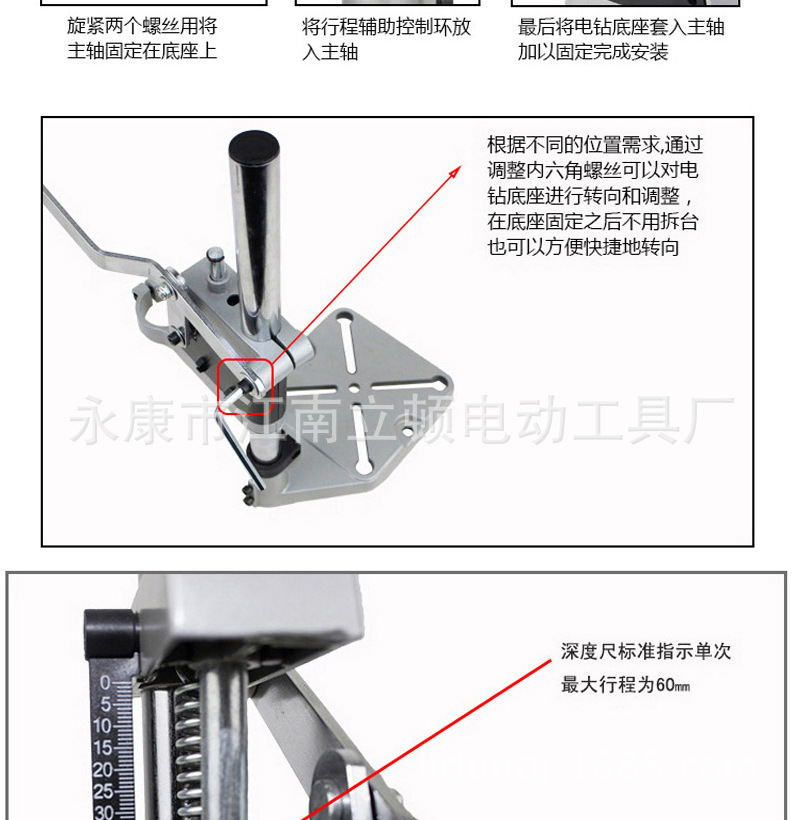 旋紧两个螺丝用将主轴固定在底座上

将行程辅助控制环放入主轴

最后将电钻底座套入主轴加以固定完成安装

根据不同的位置需求,通过调整内六角螺丝可以对电钻底座进行转向和调整，在底座固定之后不用拆台也可以方便快捷地转向

永康市江南立顿电动工具厂

深度尺标准指示单次最大行程为60㎜

0
5
10
15
20
25
30