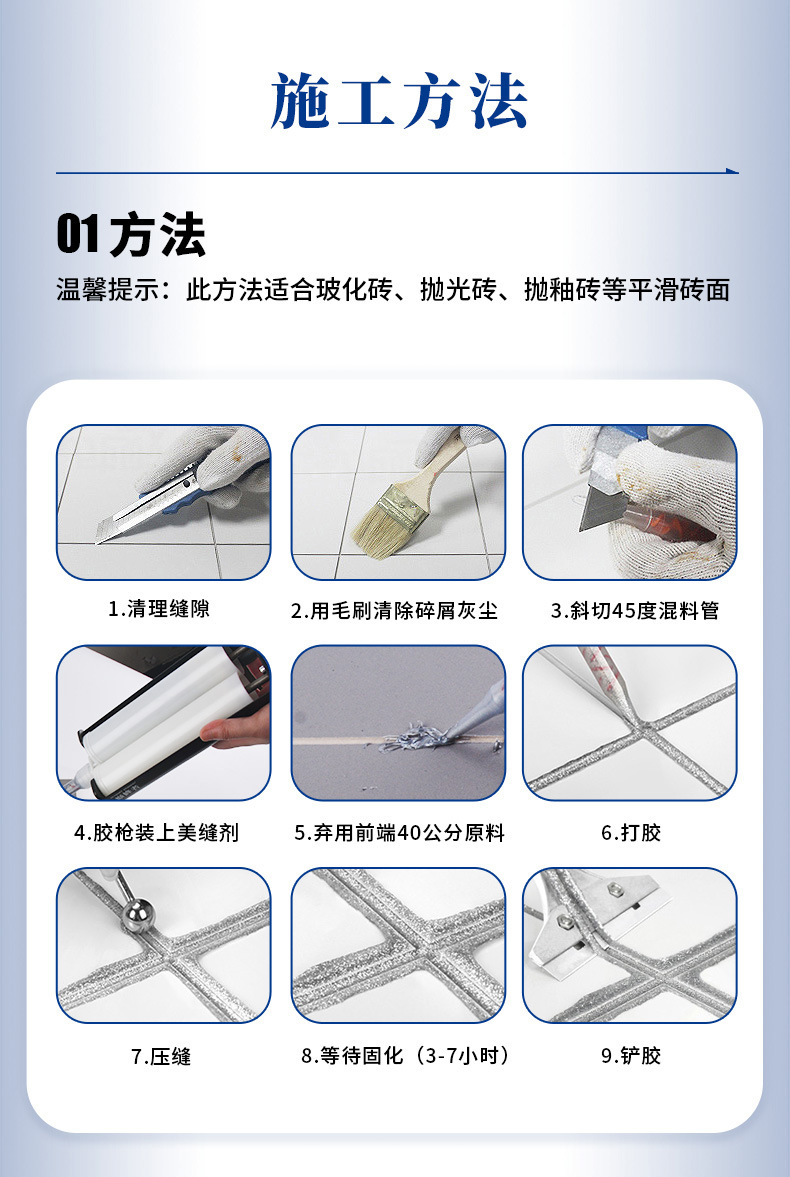 施工方法

01方法

温馨提示：此方法适合玻化砖、抛光砖、抛釉砖等平滑砖面

1.清理缝隙

2.用毛刷清除碎屑灰尘

3.斜切45度混料管

4.胶枪装上美缝剂

5.弃用前端40公分原料

6.打胶

7.压缝

8.等待固化（3-7小时）

9.铲胶