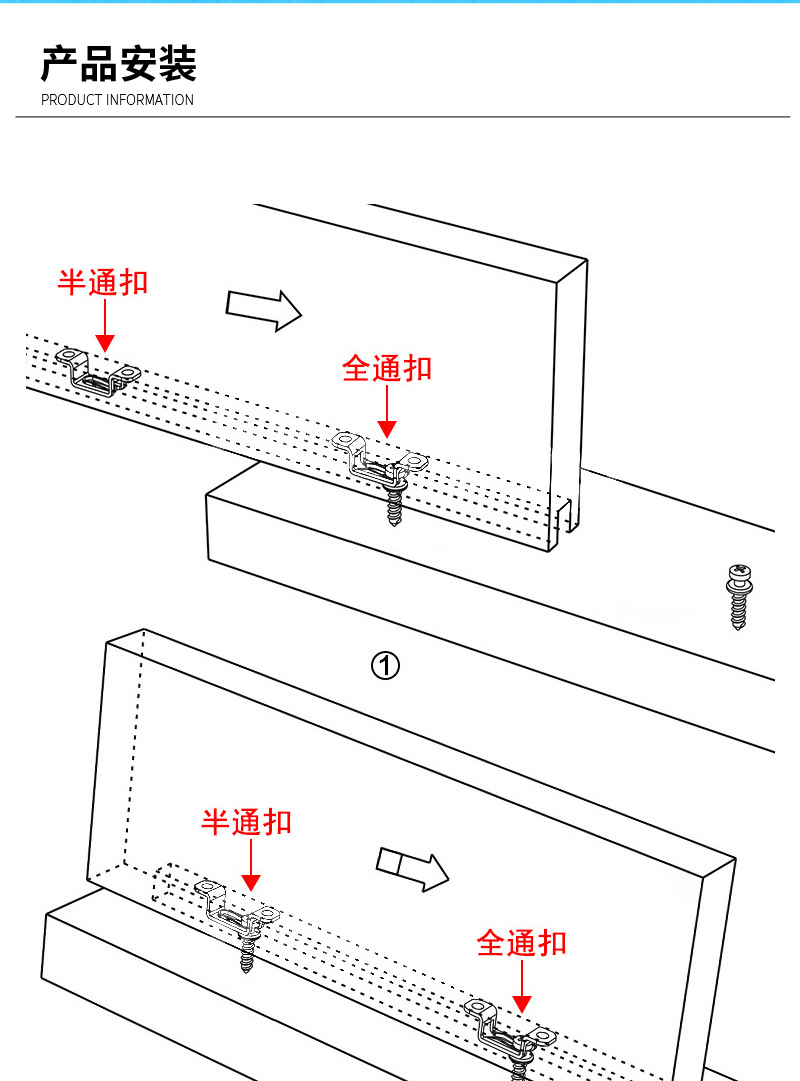 产品安装
PRODUCT INFORMATION

半通扣

全通扣

①

半通扣

全通扣