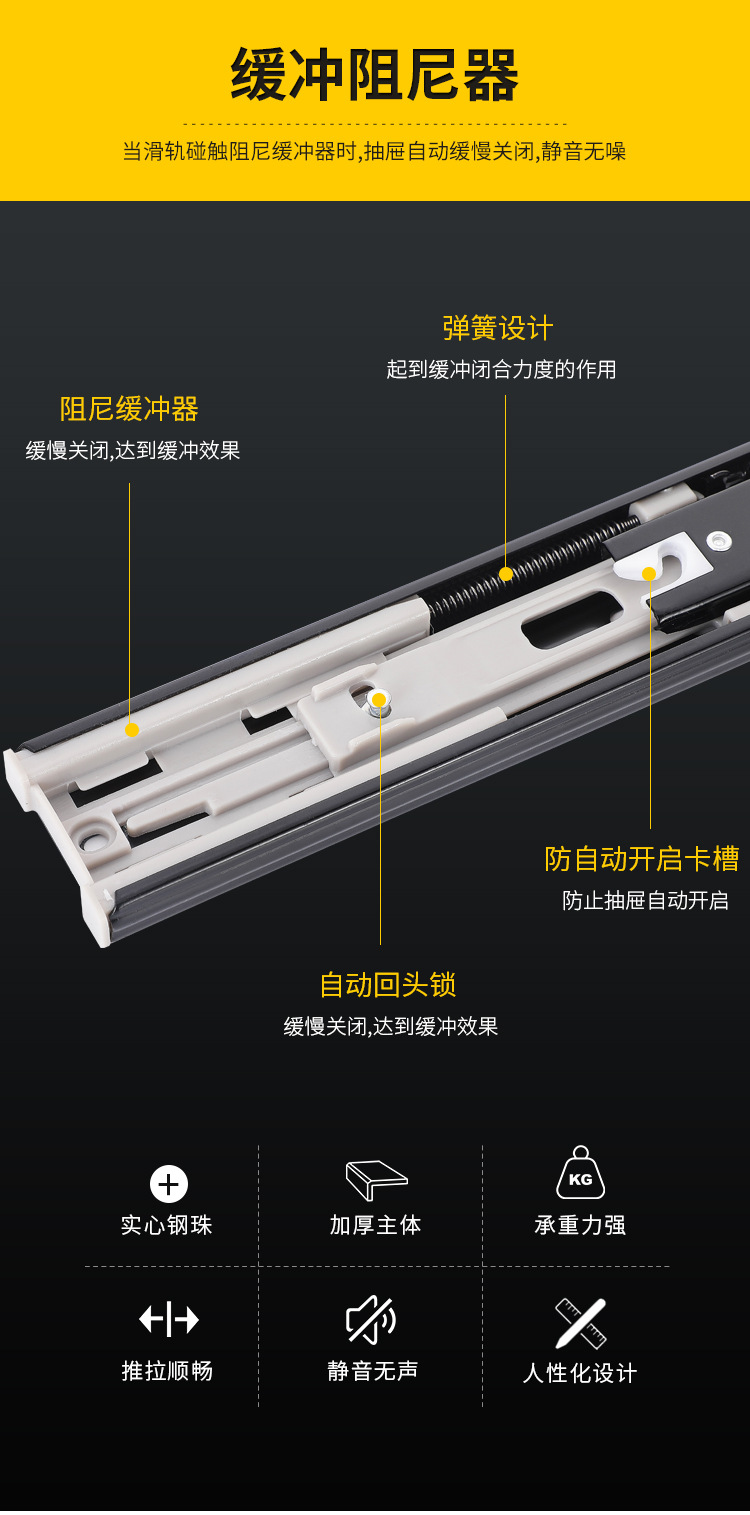 缓冲阻尼器

当滑轨碰触阻尼缓冲器时,抽屉自动缓慢关闭,静音无噪

弹簧设计
起到缓冲闭合力度的作用

阻尼缓冲器
缓慢关闭,达到缓冲效果

防自动开启卡槽
防止抽屉自动开启

自动回头锁
缓慢关闭,达到缓冲效果

实心钢珠

加厚主体

KG
承重力强

推拉顺畅

静音无声

人性化设计