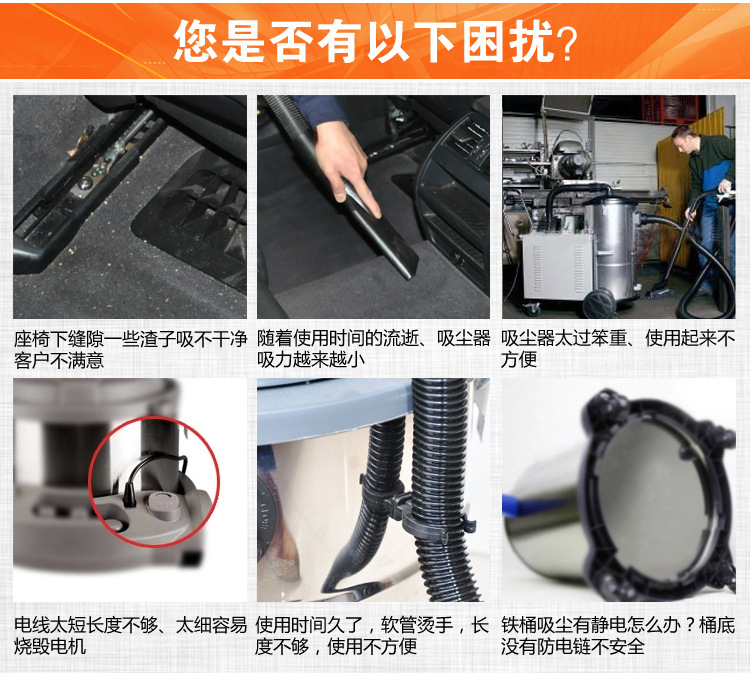 您是否有以下困扰?

座椅下缝隙一些渣子吸不干净客户不满意

随着使用时间的流逝、吸尘器吸力越来越小

吸尘器太过笨重、使用起来不方便

电线太短长度不够、太细容易烧毁电机

使用时间久了，软管烫手，长度不够，使用不方便

铁桶吸尘有静电怎么办？桶底没有防电链不安全