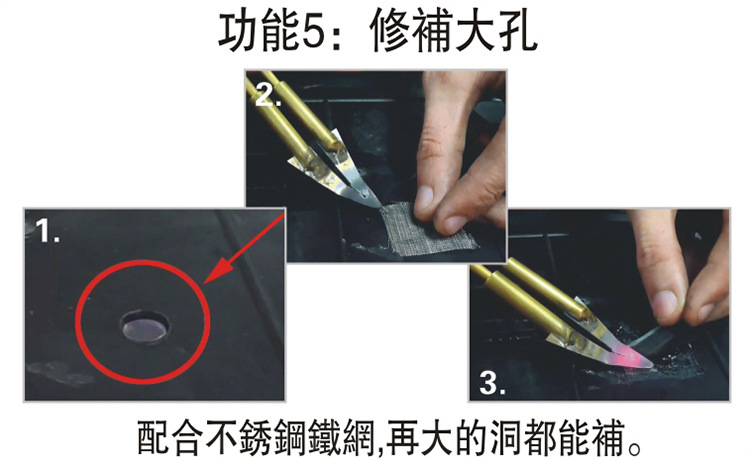 功能5：修補大孔

2.

1.

3.

配合不銹鋼鐵網,再大的洞都能補。