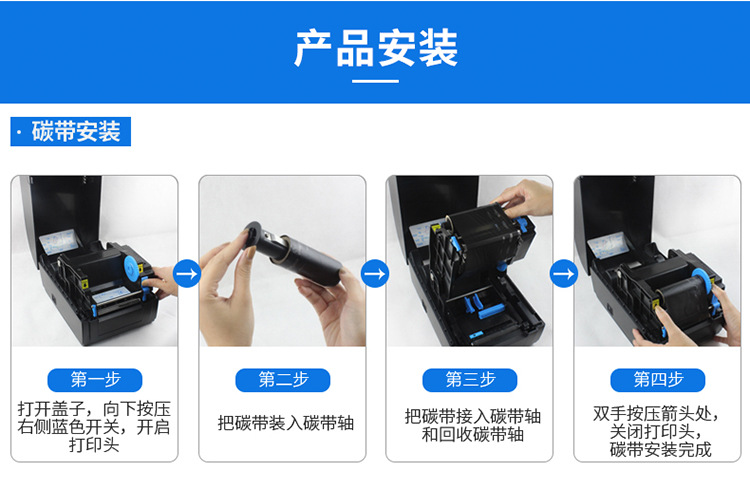 产品安装

· 碳带安装

第一步
打开盖子，向下按压右侧蓝色开关，开启打印头

第二步
把碳带装入碳带轴

第三步
把碳带接入碳带轴和回收碳带轴

第四步
双手按压箭头处，关闭打印头，碳带安装完成