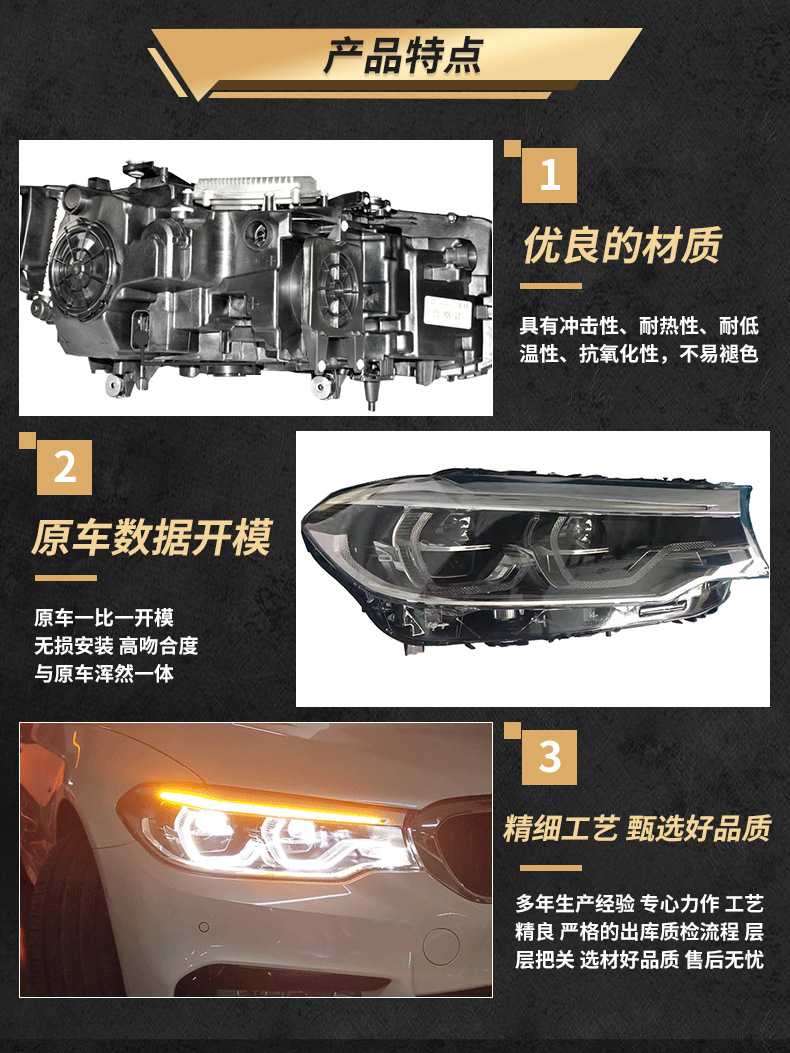 产品特点

1
优良的材质
具有冲击性、耐热性、耐低温性、抗氧化性，不易褪色

2
原车数据开模
原车一比一开模
无损安装 高吻合度
与原车浑然一体

3
精细工艺 甄选好品质
多年生产经验 专心力作 工艺精良 严格的出库质检流程 层层把关 选材好品质 售后无忧