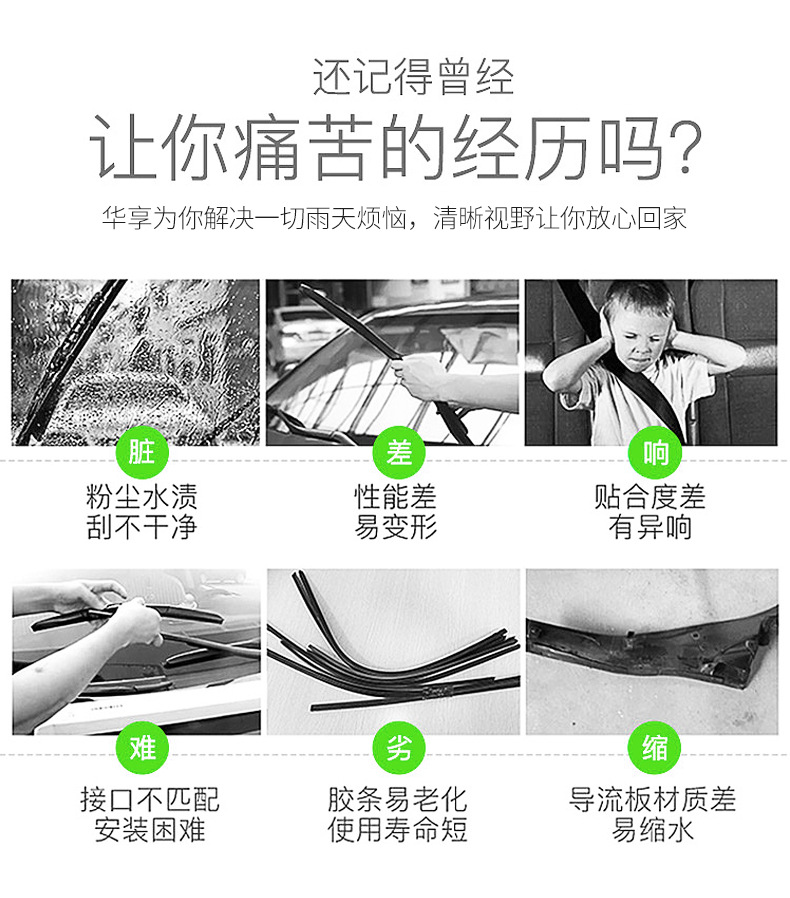 还记得曾经

让你痛苦的经历吗?

华享为你解决一切雨天烦恼，清晰视野让你放心回家

脏

粉尘水渍
刮不干净

差

性能差
易变形

响

贴合度差
有异响

难

接口不匹配
安装困难

劣

胶条易老化
使用寿命短

缩

导流板材质差
易缩水