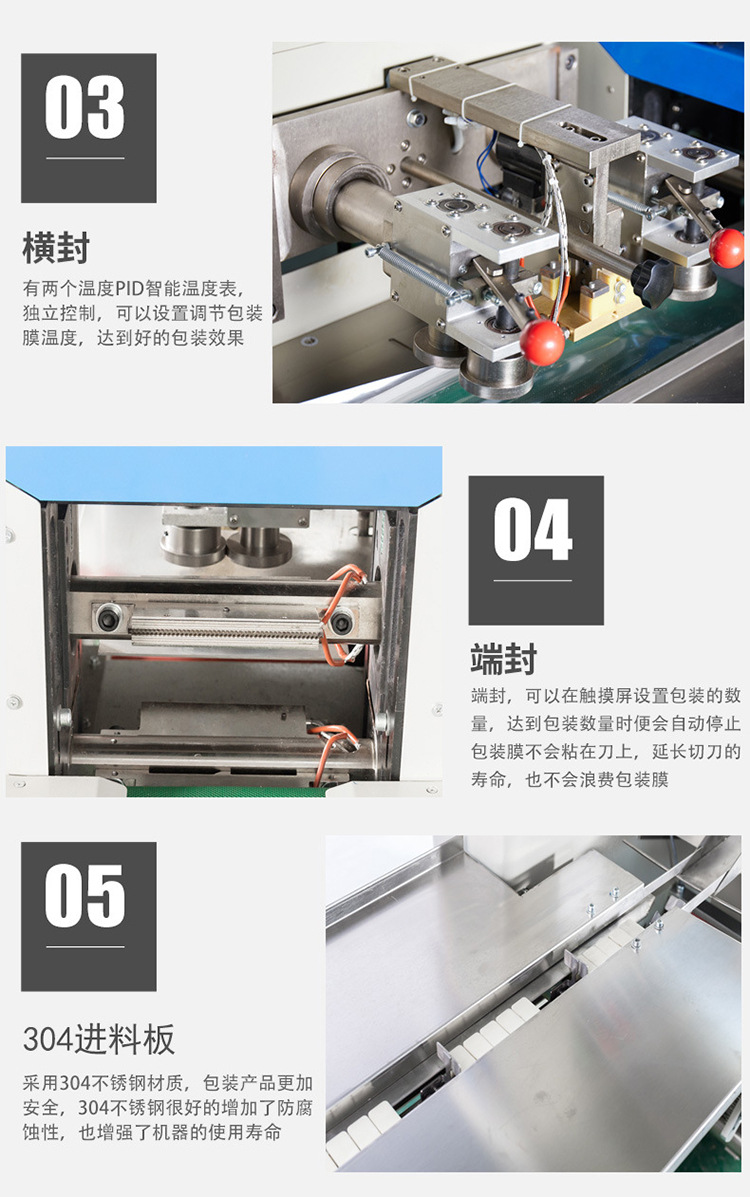 03

横封

有两个温度PID智能温度表，独立控制，可以设置调节包装膜温度，达到好的包装效果

04

端封

端封，可以在触摸屏设置包装的数量，达到包装数量时便会自动停止包装膜不会粘在刀上，延长切刀的寿命，也不会浪费包装膜

05

304进料板

采用304不锈钢材质，包装产品更加安全，304不锈钢很好的增加了防腐蚀性，也增强了机器的使用寿命