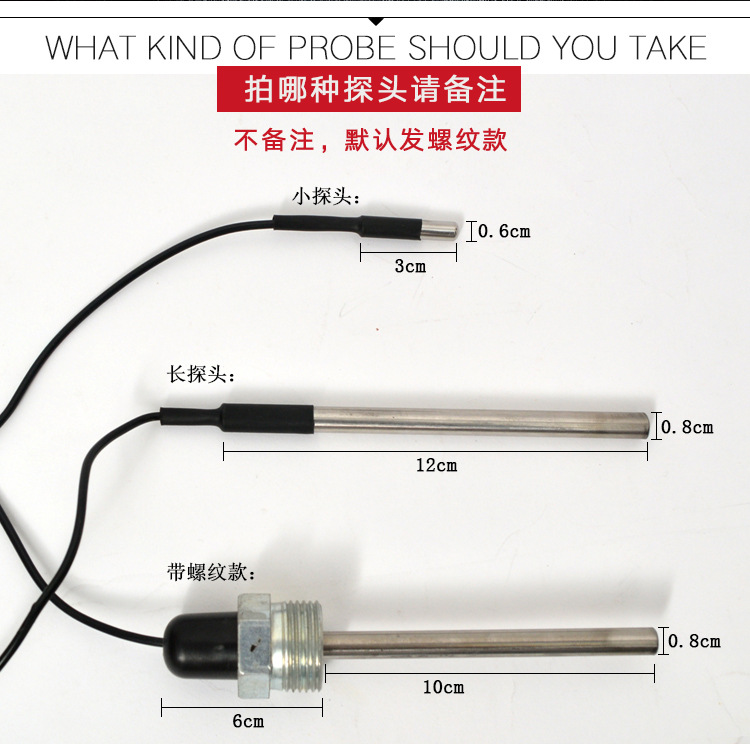 WHAT KIND OF PROBE SHOULD YOU TAKE

拍哪种探头请备注

不备注，默认发螺纹款

小探头:

0.6cm

3cm

长探头:

0.8cm

12cm

带螺纹款:

0.8cm

10cm

6cm