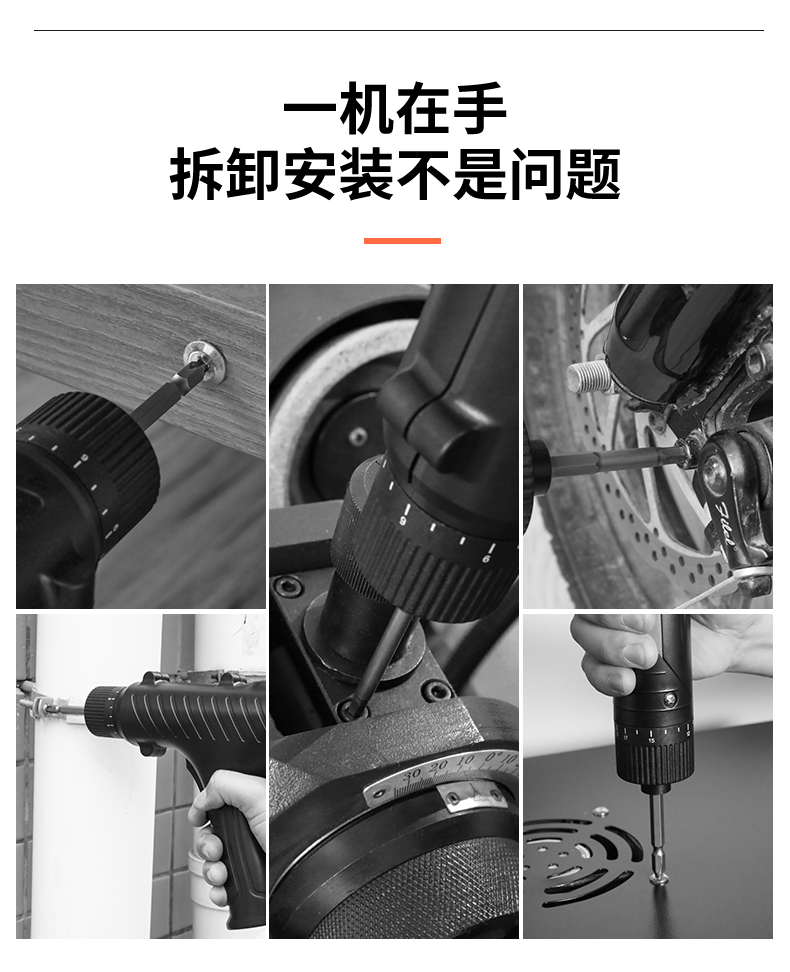 一机在手
拆卸安装不是问题