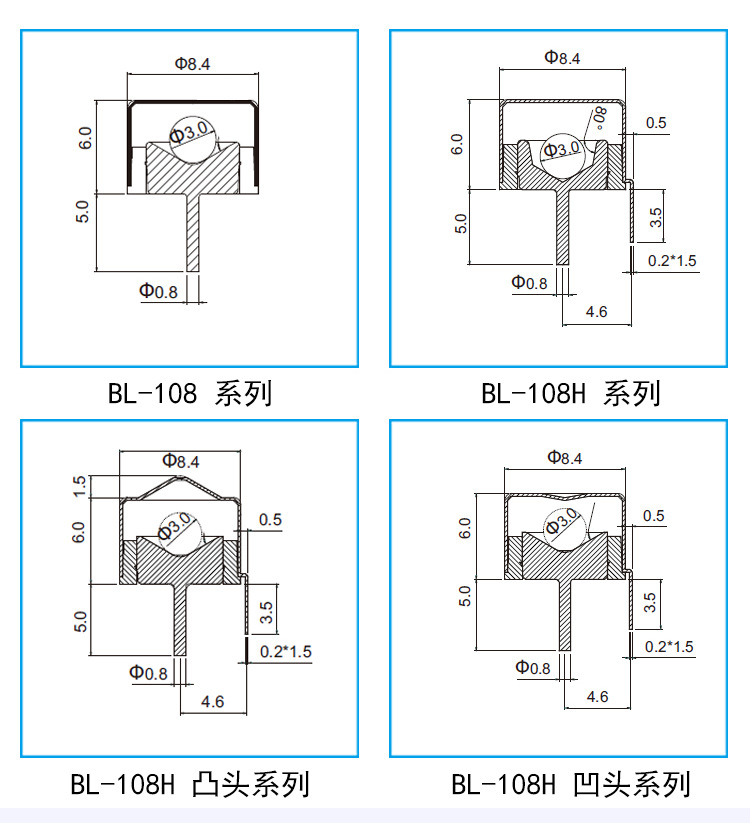 Φ8.4
6.0
Φ3.0
5.0
Φ0.8

BL-108 系列

Φ8.4
80°
0.5
6.0
Φ3.0
5.0
3.5
0.2*1.5
Φ0.8
4.6

BL-108H 系列

Φ8.4
1.5
6.0
Φ3.0
0.5
5.0
3.5
0.2*1.5
Φ0.8
4.6

BL-108H 凸头系列

Φ8.4
6.0
Φ3.0
0.5
5.0
3.5
0.2*1.5
Φ0.8
4.6

BL-108H 凹头系列