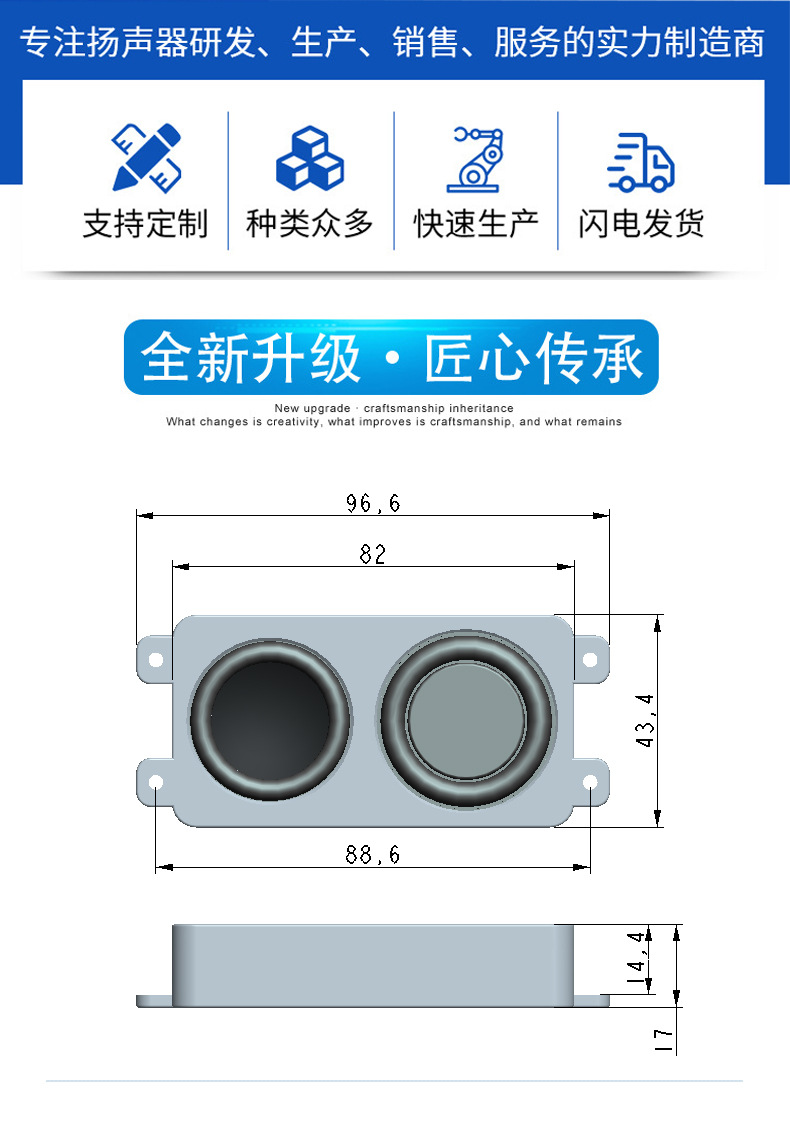 专注扬声器研发、生产、销售、服务的实力制造商

支持定制

种类众多

快速生产

闪电发货

全新升级 · 匠心传承

New upgrade · craftsmanship inheritance
What changes is creativity, what improves is craftsmanship, and what remains

96,6

82

43,4

88,6

14,4

17