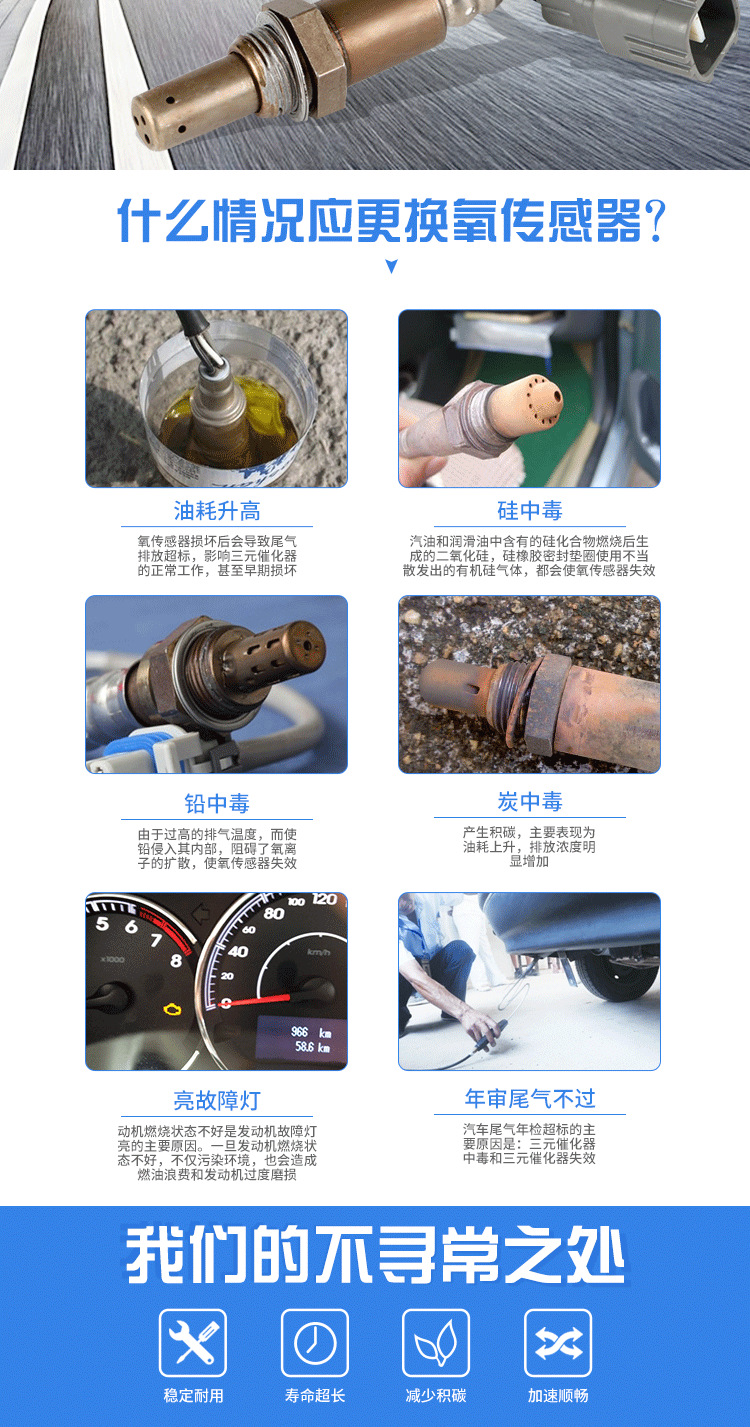 什么情况应更换氧传感器?

油耗升高

氧传感器损坏后会导致尾气排放超标，影响三元催化器的正常工作，甚至早期损坏

硅中毒

汽油和润滑油中含有的硅化合物燃烧后生成的二氧化硅，硅橡胶密封垫圈使用不当散发出的有机硅气体，都会使氧传感器失效

铅中毒

由于过高的排气温度，而使铅侵入其内部，阻碍了氧离子的扩散，使氧传感器失效

炭中毒

产生积碳，主要表现为油耗上升，排放浓度明显增加

5 6 7 8 x1000 20 40 60 80 100 120 km/h 966 km 58.6 km

亮故障灯

动机燃烧状态不好是发动机故障灯亮的主要原因。一旦发动机燃烧状态不好，不仅污染环境，也会造成燃油浪费和发动机过度磨损

年审尾气不过

汽车尾气年检超标的主要原因是：三元催化器中毒和三元催化器失效

我们的不寻常之处

稳定耐用

寿命超长

减少积碳

加速顺畅