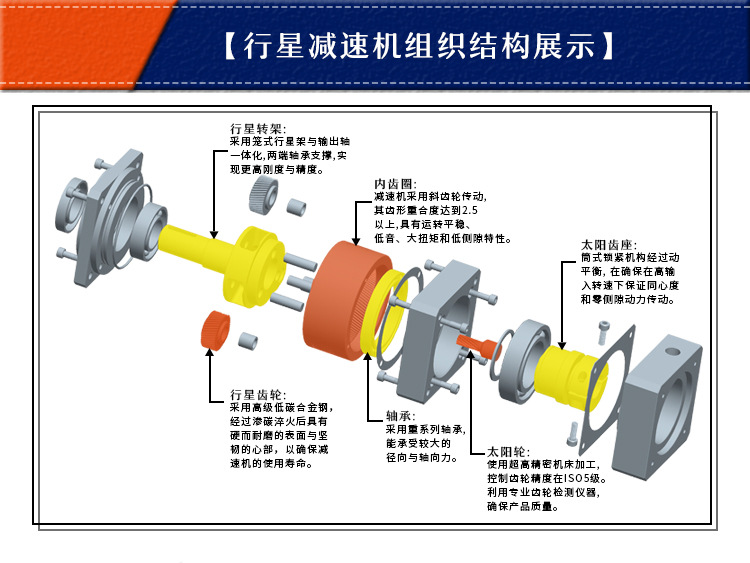 【行星减速机组织结构展示】

行星转架:
采用笼式行星架与输出轴一体化,两端轴承支撑,实现更高刚度与精度。

内齿圈:
减速机采用斜齿轮传动,其齿形重合度达到2.5以上,具有运转平稳、低音、大扭矩和低侧隙特性。

太阳齿座:
筒式锁紧机构经过动平衡,在确保在高输入转速下保证同心度和零侧隙动力传动。

行星齿轮:
采用高级低碳合金钢,经过渗碳淬火后具有硬而耐磨的表面与坚韧的心部,以确保减速机的使用寿命。

轴承:
采用重系列轴承,能承受较大的径向与轴向力。

太阳轮:
使用超高精密机床加工,控制齿轮精度在ISO5级。利用专业齿轮检测仪器,确保产品质量。