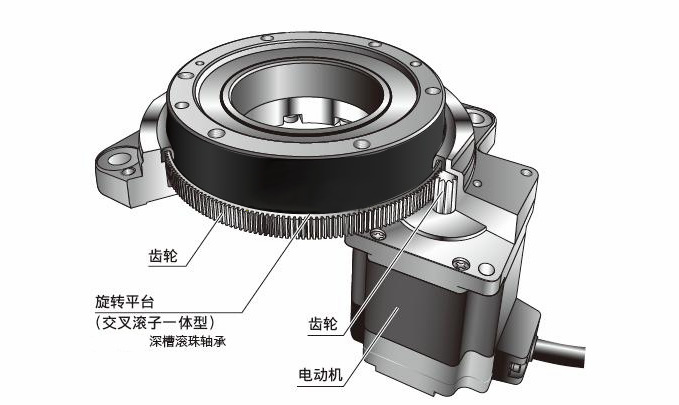 齿轮

旋转平台
（交叉滚子一体型）
深槽滚珠轴承

齿轮

电动机