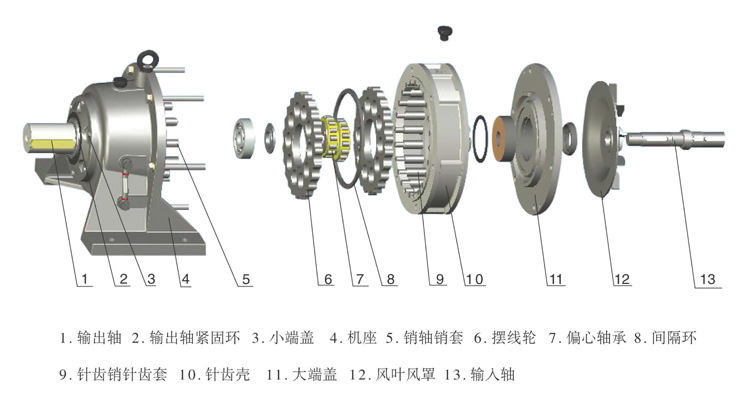 1 2 3 4 5 6 7 8 9 10 11 12 13

1. 输出轴 2. 输出轴紧固环 3. 小端盖 4. 机座 5. 销轴销套 6. 摆线轮 7. 偏心轴承 8. 间隔环

9. 针齿销针齿套 10. 针齿壳 11. 大端盖 12. 风叶风罩 13. 输入轴