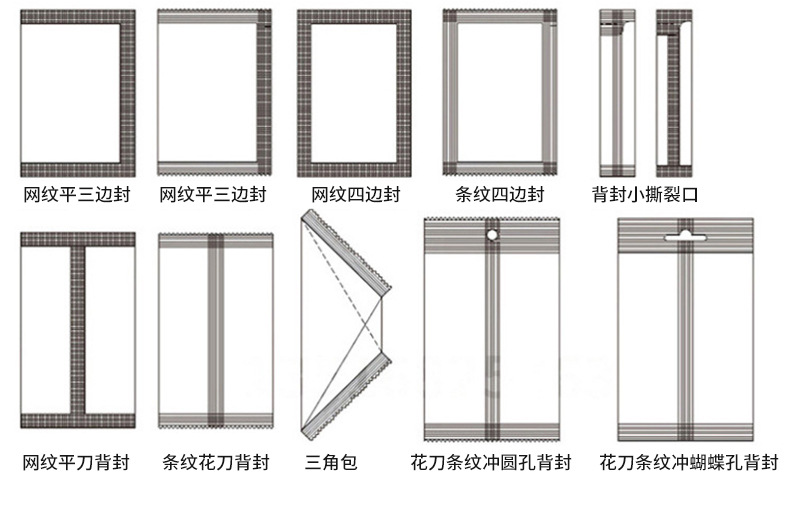 网纹平三边封　网纹平三边封　网纹四边封　条纹四边封　背封小撕裂口

网纹平刀背封　条纹花刀背封　三角包　花刀条纹冲圆孔背封　花刀条纹冲蝴蝶孔背封