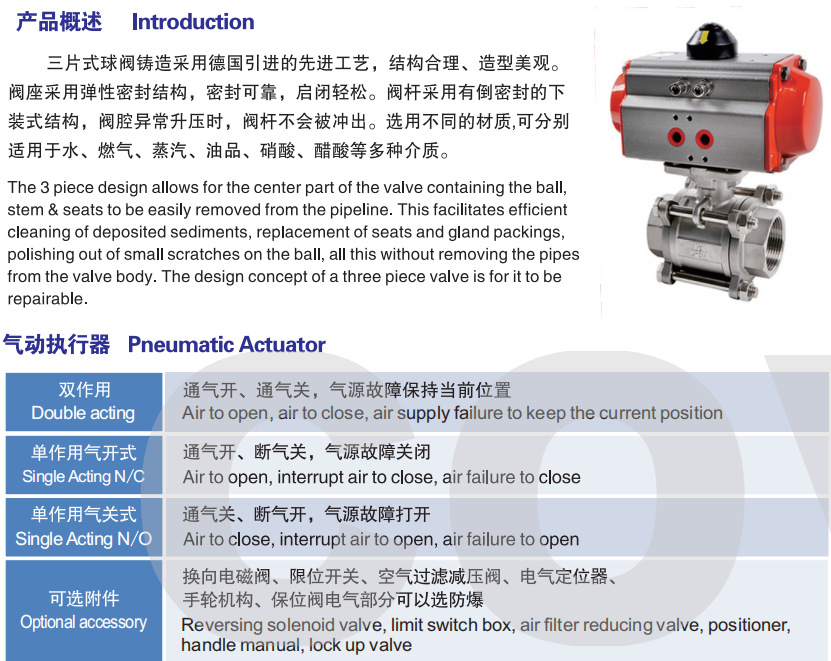 产品概述 Introduction

三片式球阀铸造采用德国引进的先进工艺，结构合理、造型美观。阀座采用弹性密封结构，密封可靠，启闭轻松。阀杆采用有倒密封的下装式结构，阀腔异常升压时，阀杆不会被冲出。选用不同的材质,可分别适用于水、燃气、蒸汽、油品、硝酸、醋酸等多种介质。

The 3 piece design allows for the center part of the valve containing the ball, stem & seats to be easily removed from the pipeline. This facilitates efficient cleaning of deposited sediments, replacement of seats and gland packings, polishing out of small scratches on the ball, all this without removing the pipes from the valve body. The design concept of a three piece valve is for it to be repairable.

气动执行器 Pneumatic Actuator

| 双作用 Double acting | 通气开、通气关，气源故障保持当前位置 Air to open, air to close, air supply failure to keep the current position |
|---|---|
| 单作用气开式 Single Acting N/C | 通气开、断气关，气源故障关闭 Air to open, interrupt air to close, air failure to close |
| 单作用气关式 Single Acting N/O | 通气关、断气开，气源故障打开 Air to close, interrupt air to open, air failure to open |
| 可选附件 Optional accessory | 换向电磁阀、限位开关、空气过滤减压阀、电气定位器、手轮机构、保位阀电气部分可以选防爆 Reversing solenoid valve, limit switch box, air filter reducing valve, positioner, handle manual, lock up valve |