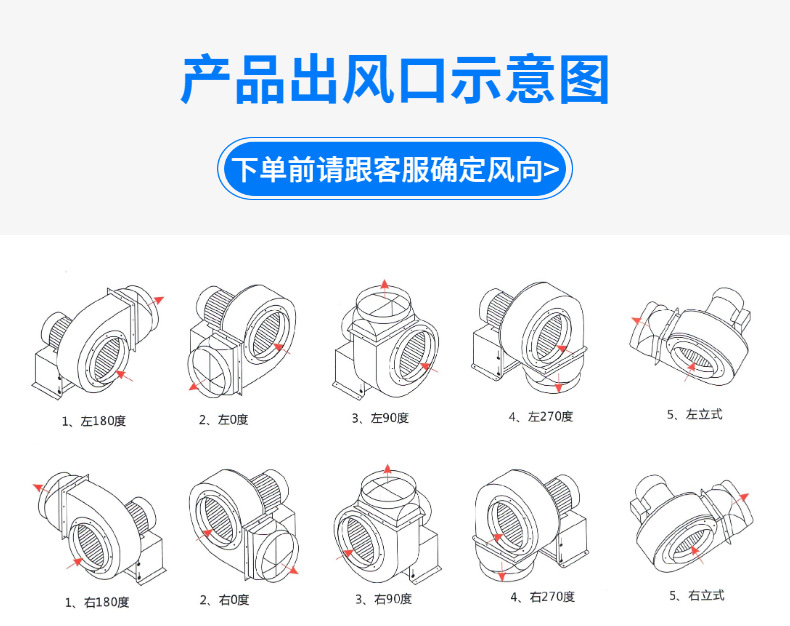 产品出风口示意图

下单前请跟客服确定风向>

1、左180度

2、左0度

3、左90度

4、左270度

5、左立式

1、右180度

2、右0度

3、右90度

4、右270度

5、右立式