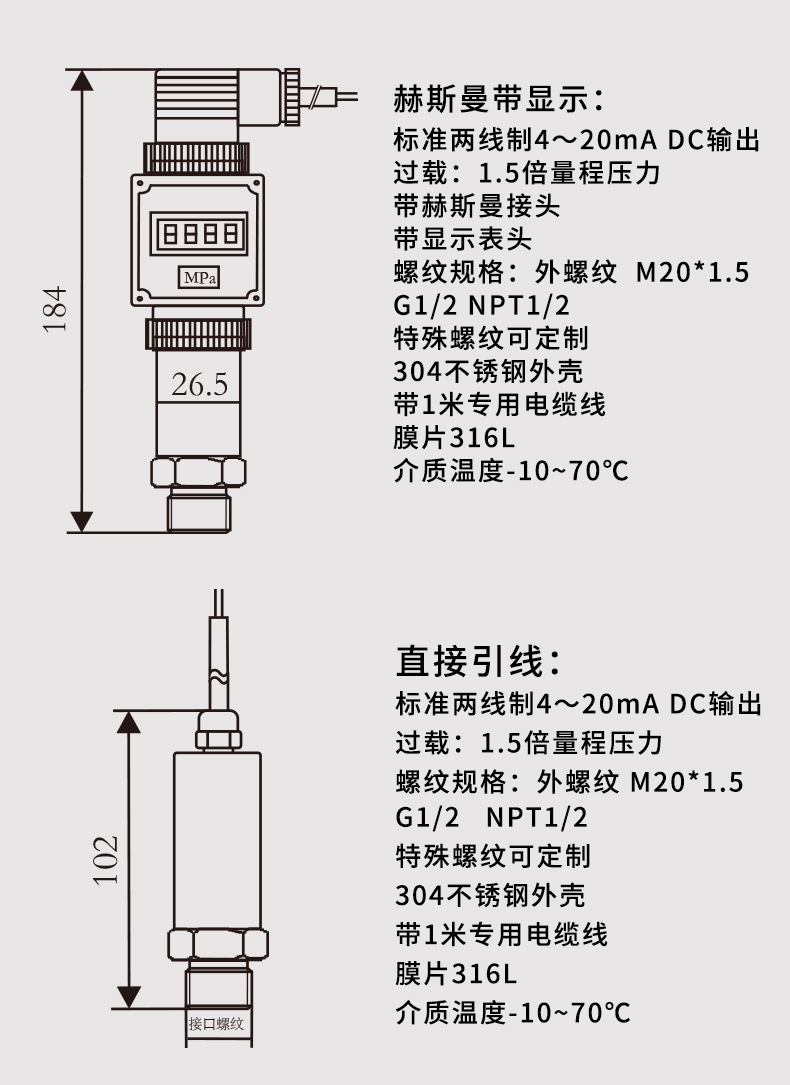 184

8888

MPa

26.5

赫斯曼带显示：
标准两线制4～20mA DC输出
过载：1.5倍量程压力
带赫斯曼接头
带显示表头
螺纹规格：外螺纹 M20*1.5
G1/2 NPT1/2
特殊螺纹可定制
304不锈钢外壳
带1米专用电缆线
膜片316L
介质温度-10~70℃

102

接口螺纹

直接引线：
标准两线制4～20mA DC输出
过载：1.5倍量程压力
螺纹规格：外螺纹 M20*1.5
G1/2 NPT1/2
特殊螺纹可定制
304不锈钢外壳
带1米专用电缆线
膜片316L
介质温度-10~70℃