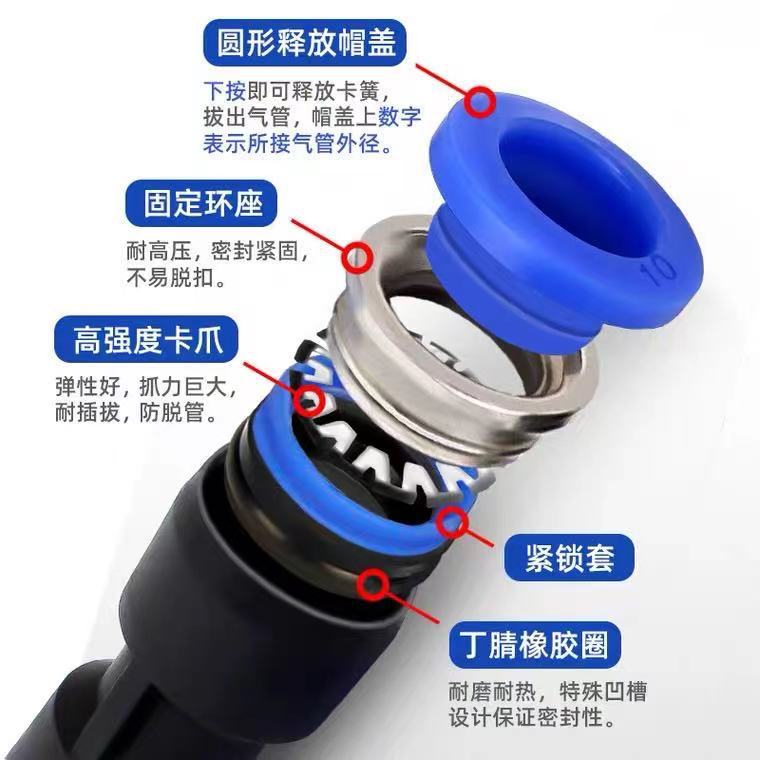 圆形释放帽盖

下按即可释放卡簧，拔出气管，帽盖上数字表示所接气管外径。

10

固定环座

耐高压，密封紧固，不易脱扣。

高强度卡爪

弹性好，抓力巨大，耐插拔，防脱管。

紧锁套

丁腈橡胶圈

耐磨耐热，特殊凹槽设计保证密封性。