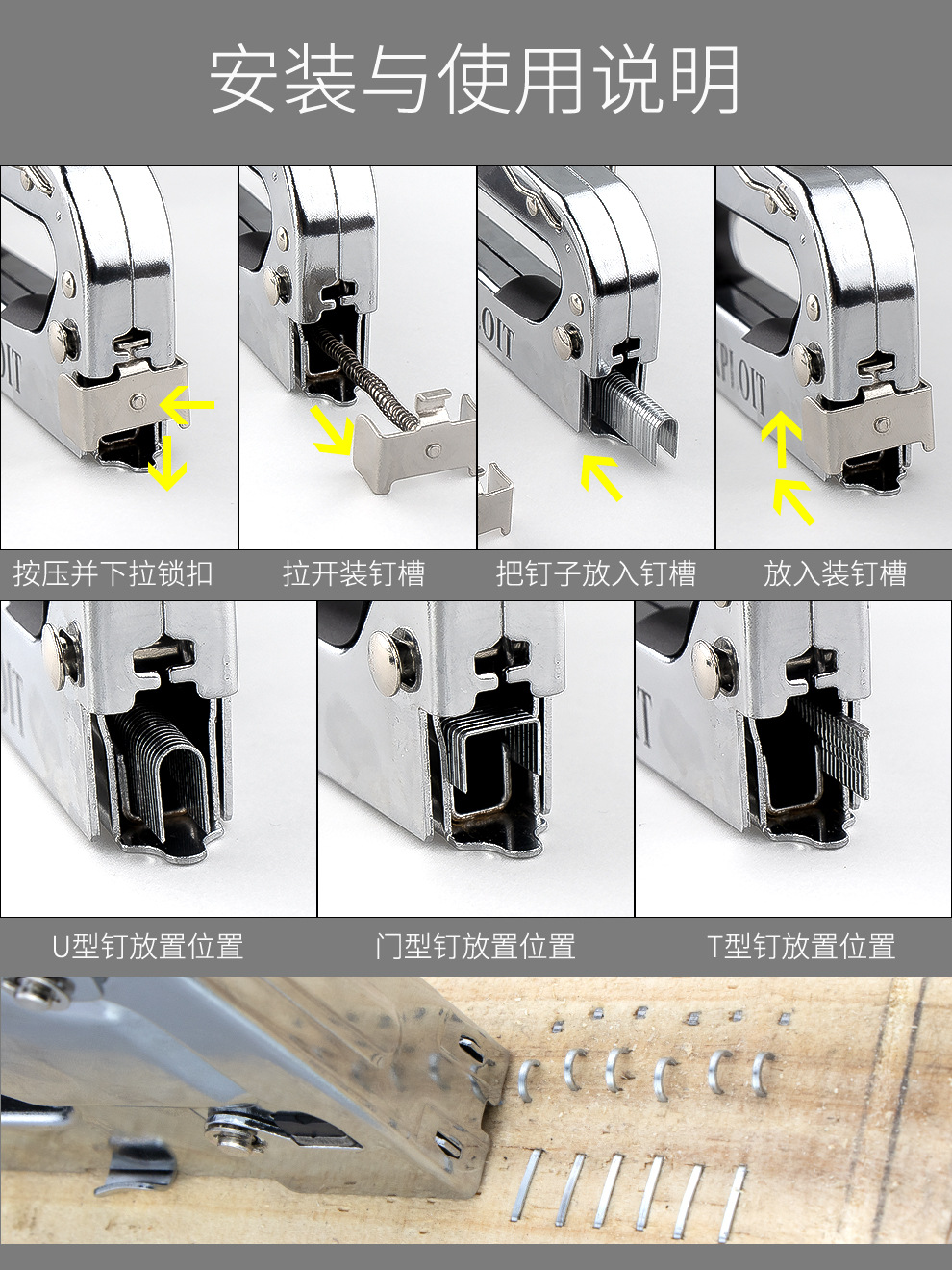 安装与使用说明

按压并下拉锁扣

拉开装钉槽

把钉子放入钉槽

放入装钉槽

U型钉放置位置

门型钉放置位置

T型钉放置位置