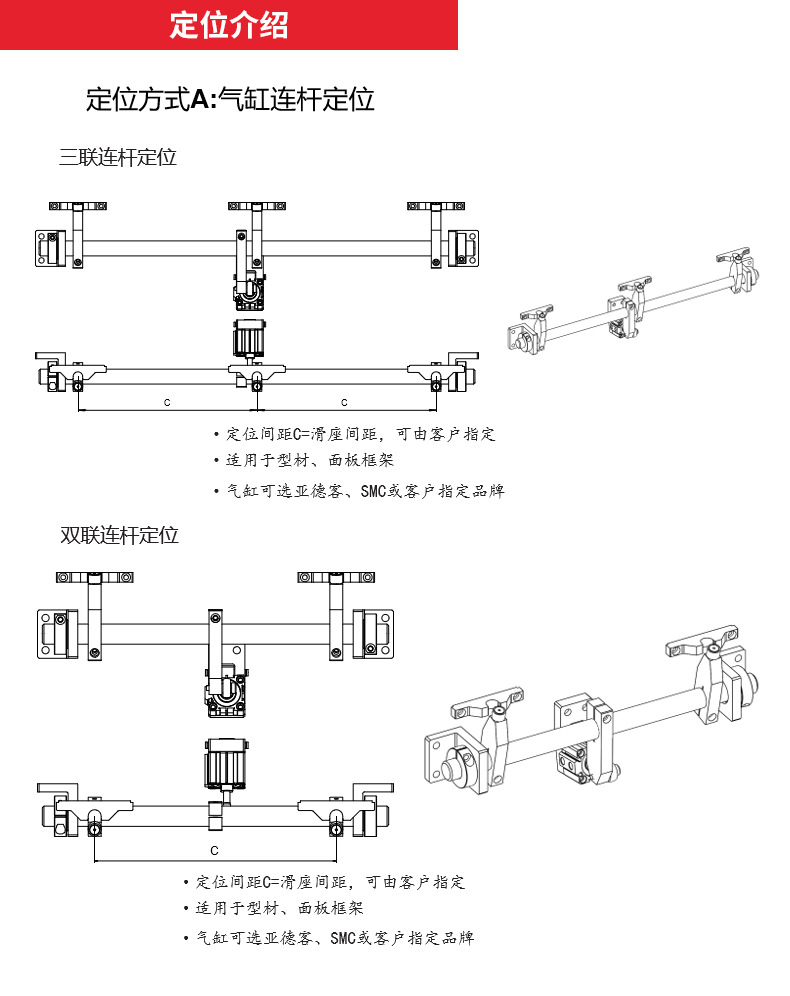 定位介绍

定位方式A:气缸连杆定位

三联连杆定位

C C

• 定位间距C=滑座间距，可由客户指定

• 适用于型材、面板框架

• 气缸可选亚德客、SMC或客户指定品牌

双联连杆定位

C

• 定位间距C=滑座间距，可由客户指定

• 适用于型材、面板框架

• 气缸可选亚德客、SMC或客户指定品牌