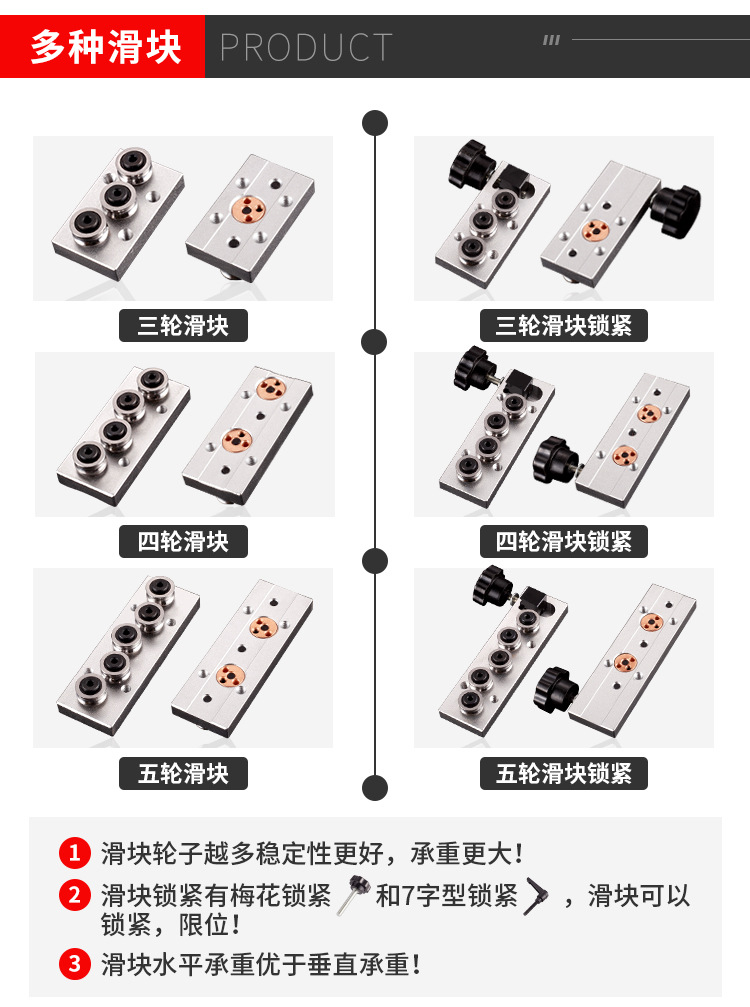 多种滑块 PRODUCT

三轮滑块

三轮滑块锁紧

四轮滑块

四轮滑块锁紧

五轮滑块

五轮滑块锁紧

1 滑块轮子越多稳定性更好，承重更大！

2 滑块锁紧有梅花锁紧 和7字型锁紧 ，滑块可以锁紧，限位！

3 滑块水平承重优于垂直承重！