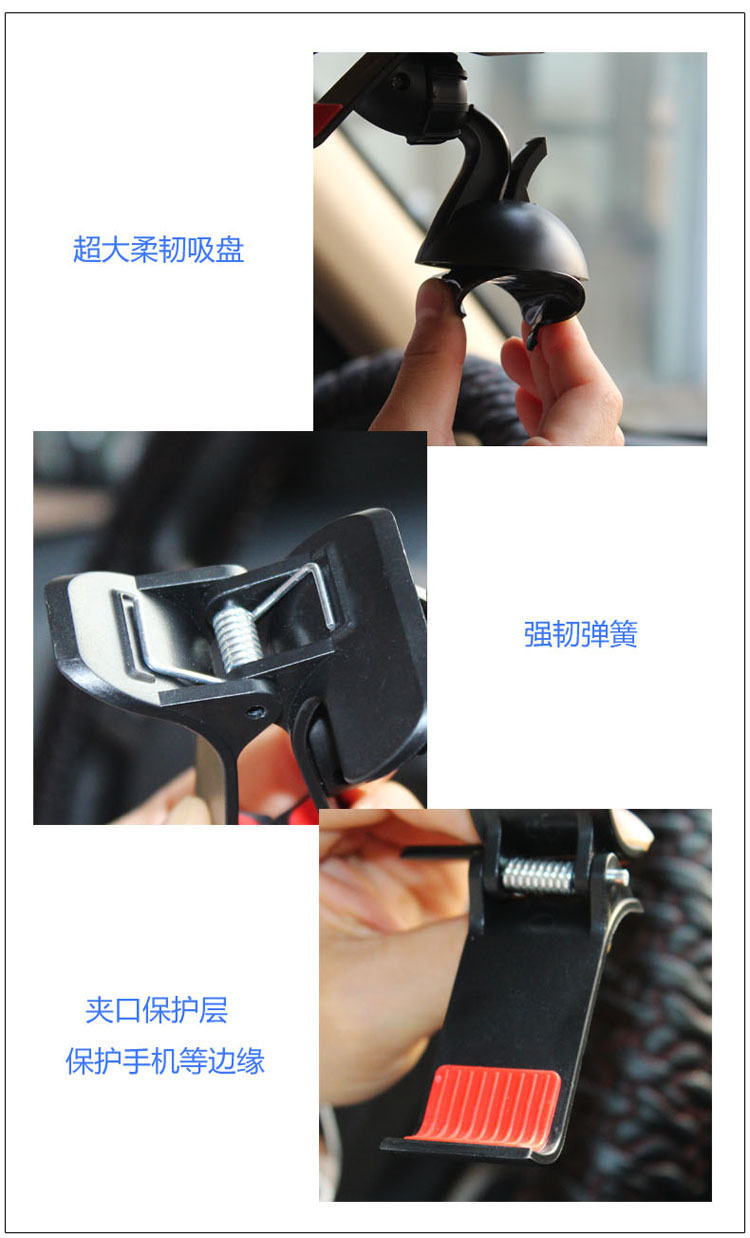 超大柔韧吸盘

强韧弹簧

夹口保护层
保护手机等边缘