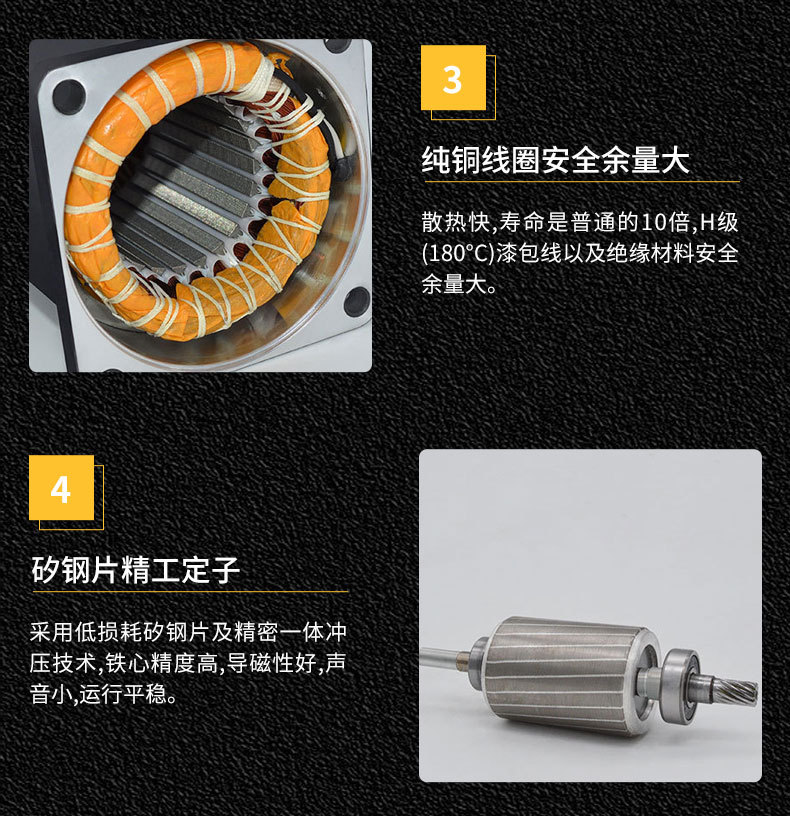 3

纯铜线圈安全余量大

散热快,寿命是普通的10倍,H级(180°C)漆包线以及绝缘材料安全余量大。

4

矽钢片精工定子

采用低损耗矽钢片及精密一体冲压技术,铁心精度高,导磁性好,声音小,运行平稳。