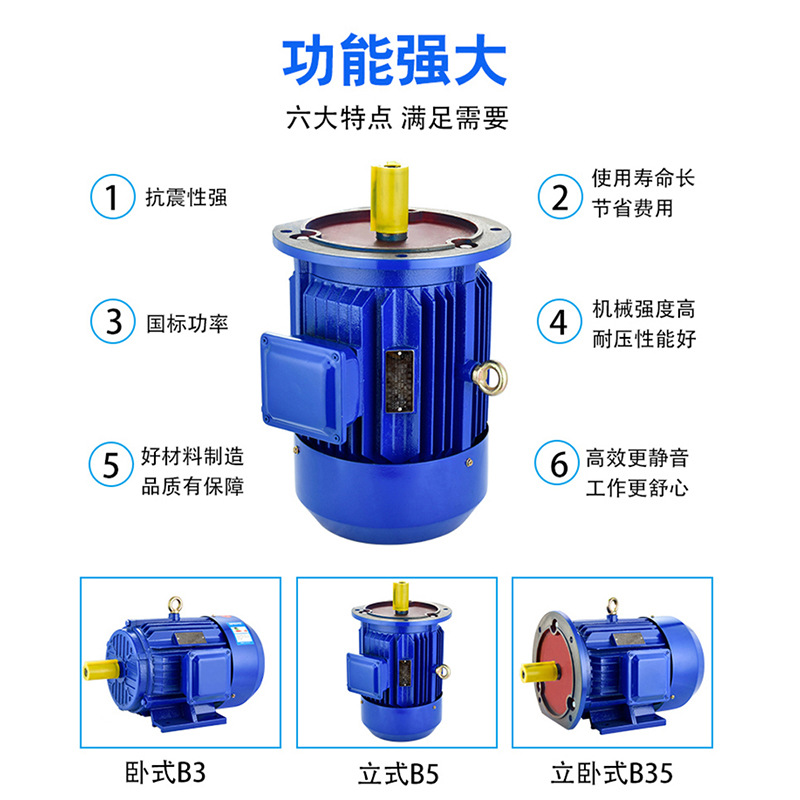 功能强大

六大特点 满足需要

1 抗震性强

2 使用寿命长 节省费用

3 国标功率

4 机械强度高 耐压性能好

5 好材料制造 品质有保障

6 高效更静音 工作更舒心

卧式B3

立式B5

立卧式B35