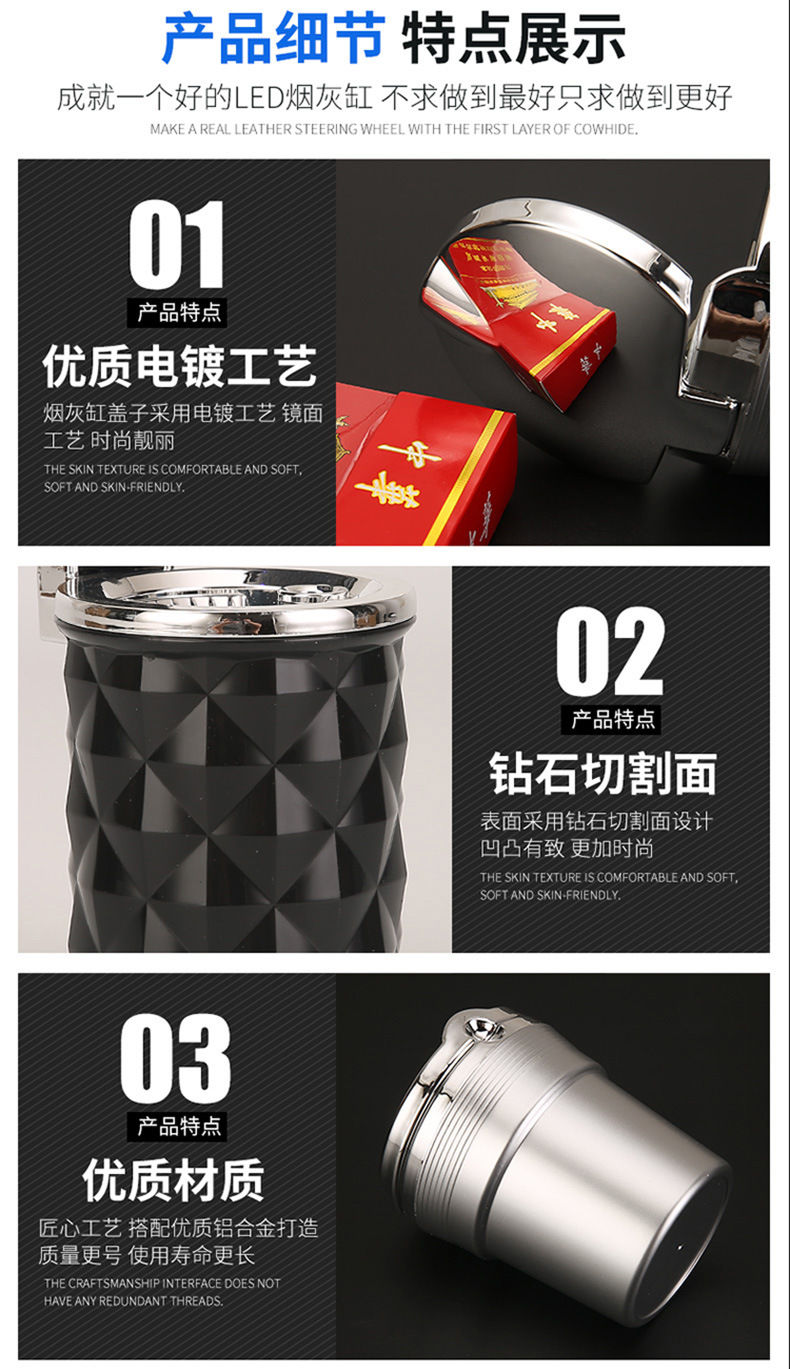 产品细节 特点展示

成就一个好的LED烟灰缸 不求做到最好只求做到更好

MAKE A REAL LEATHER STEERING WHEEL WITH THE FIRST LAYER OF COWHIDE.

01

产品特点

优质电镀工艺

烟灰缸盖子采用电镀工艺 镜面工艺 时尚靓丽

THE SKIN TEXTURE IS COMFORTABLE AND SOFT, SOFT AND SKIN-FRIENDLY.

中华

中华

02

产品特点

钻石切割面

表面采用钻石切割面设计 凹凸有致 更加时尚

THE SKIN TEXTURE IS COMFORTABLE AND SOFT, SOFT AND SKIN-FRIENDLY.

03

产品特点

优质材质

匠心工艺 搭配优质铝合金打造 质量更号 使用寿命更长

THE CRAFTSMANSHIP INTERFACE DOES NOT HAVE ANY REDUNDANT THREADS.