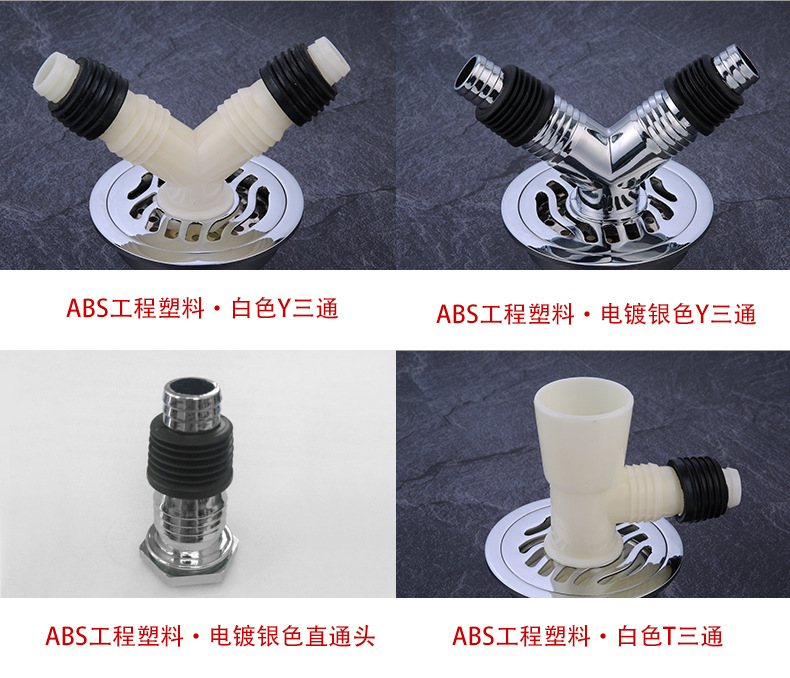 ABS工程塑料・白色Y三通

ABS工程塑料・电镀银色Y三通

ABS工程塑料・电镀银色直通头

ABS工程塑料・白色T三通