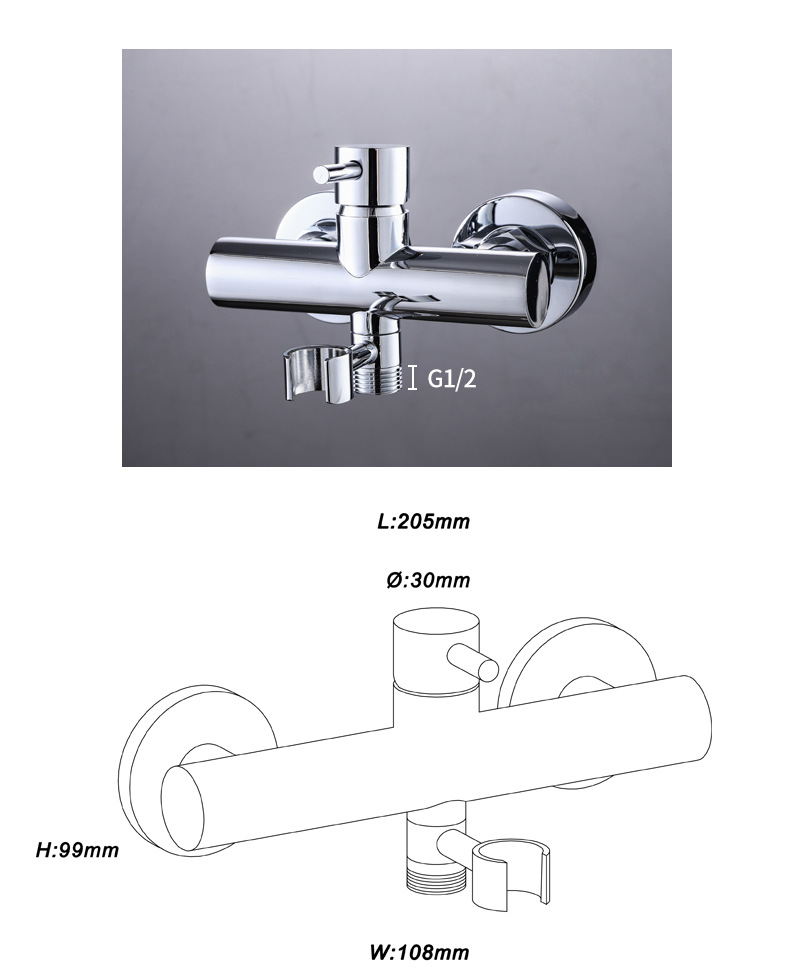 G1/2

L:205mm

Ø:30mm

H:99mm

W:108mm