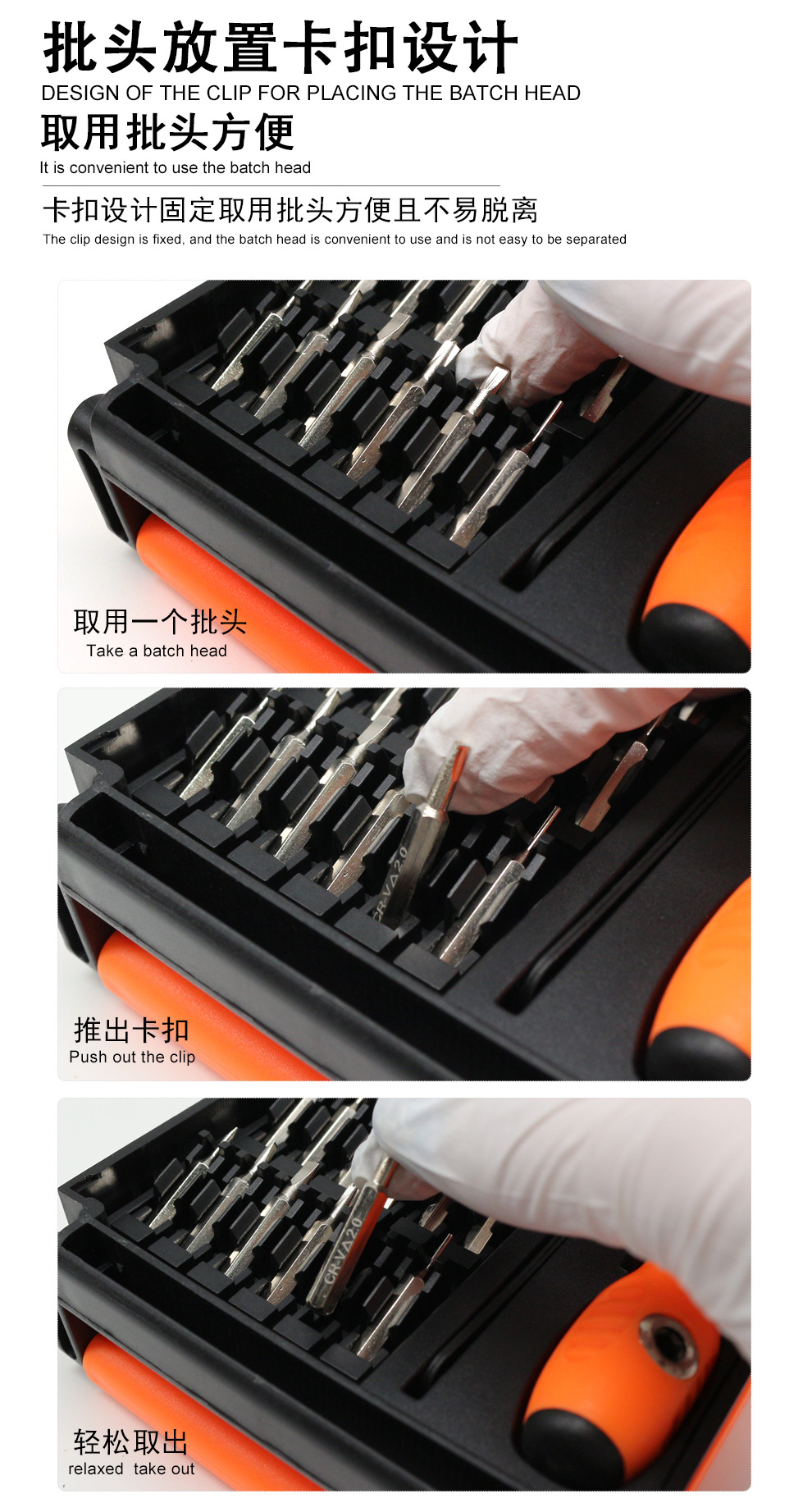 批头放置卡扣设计
DESIGN OF THE CLIP FOR PLACING THE BATCH HEAD
取用批头方便
It is convenient to use the batch head

卡扣设计固定取用批头方便且不易脱离
The clip design is fixed, and the batch head is convenient to use and is not easy to be separated

取用一个批头
Take a batch head

CR-VA20
推出卡扣
Push out the clip

CR-VA20
轻松取出
relaxed take out