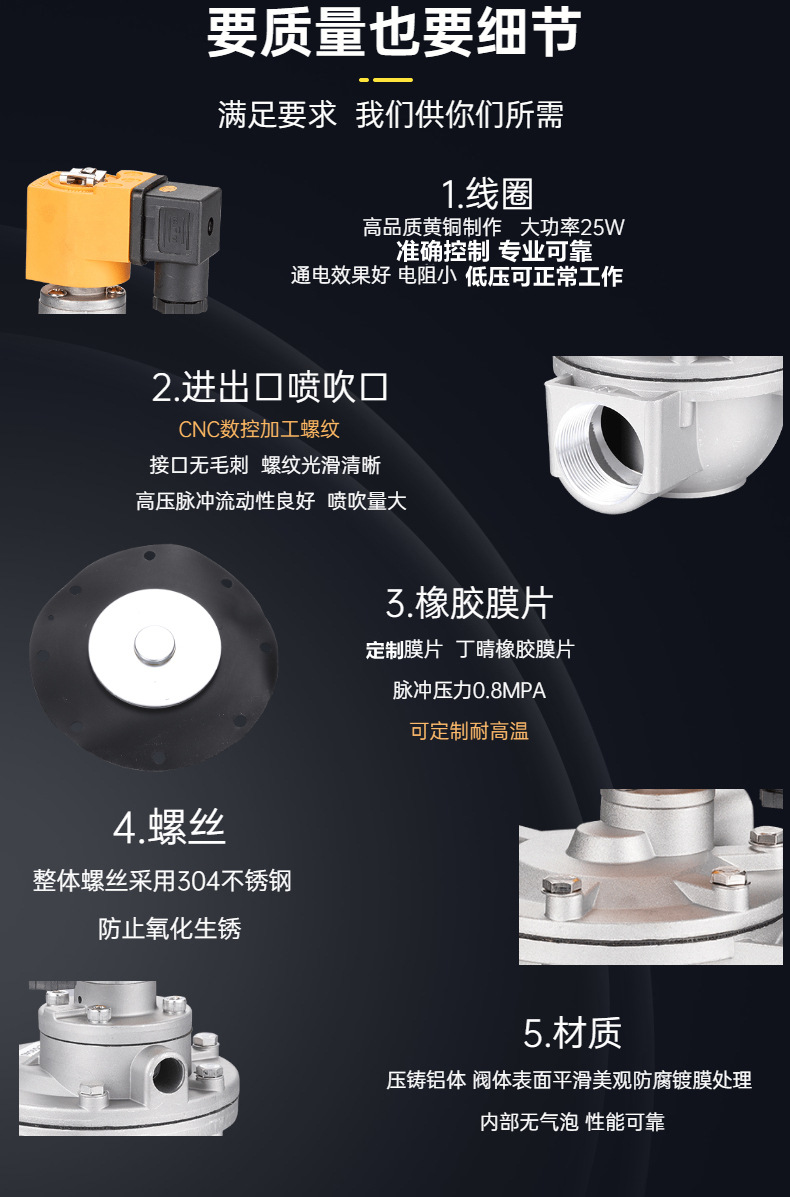 要质量也要细节

满足要求 我们供你们所需

1.线圈
高品质黄铜制作 大功率25W
准确控制 专业可靠
通电效果好 电阻小 低压可正常工作

2.进出口喷吹口
CNC数控加工螺纹
接口无毛刺 螺纹光滑清晰
高压脉冲流动性良好 喷吹量大

3.橡胶膜片
定制膜片 丁晴橡胶膜片
脉冲压力0.8MPA
可定制耐高温

4.螺丝
整体螺丝采用304不锈钢
防止氧化生锈

5.材质
压铸铝体 阀体表面平滑美观防腐镀膜处理
内部无气泡 性能可靠