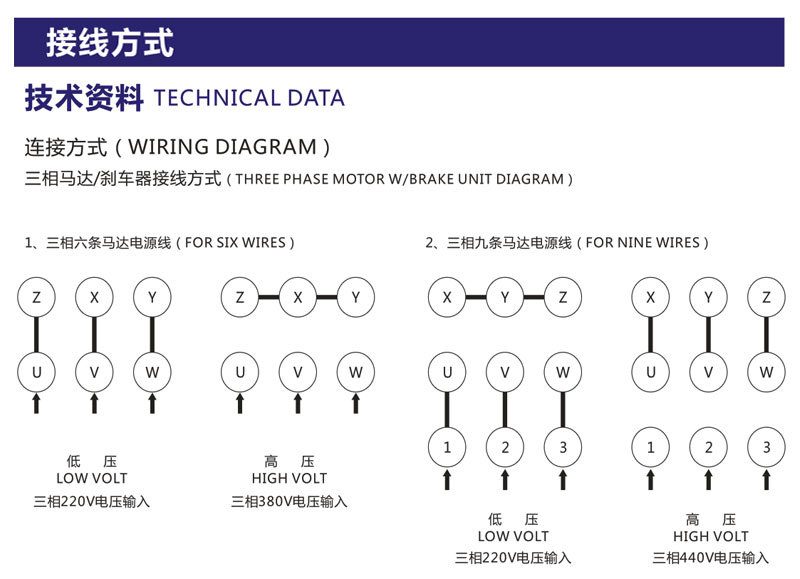 接线方式

技术资料 TECHNICAL DATA

连接方式（WIRING DIAGRAM）

三相马达/刹车器接线方式（THREE PHASE MOTOR W/BRAKE UNIT DIAGRAM）

1、三相六条马达电源线（FOR SIX WIRES）

Z X Y
U V W

低 压
LOW VOLT
三相220V电压输入

Z X Y
U V W

高 压
HIGH VOLT
三相380V电压输入

2、三相九条马达电源线（FOR NINE WIRES）

X Y Z
U V W
1 2 3

低 压
LOW VOLT
三相220V电压输入

X Y Z
U V W
1 2 3

高 压
HIGH VOLT
三相440V电压输入